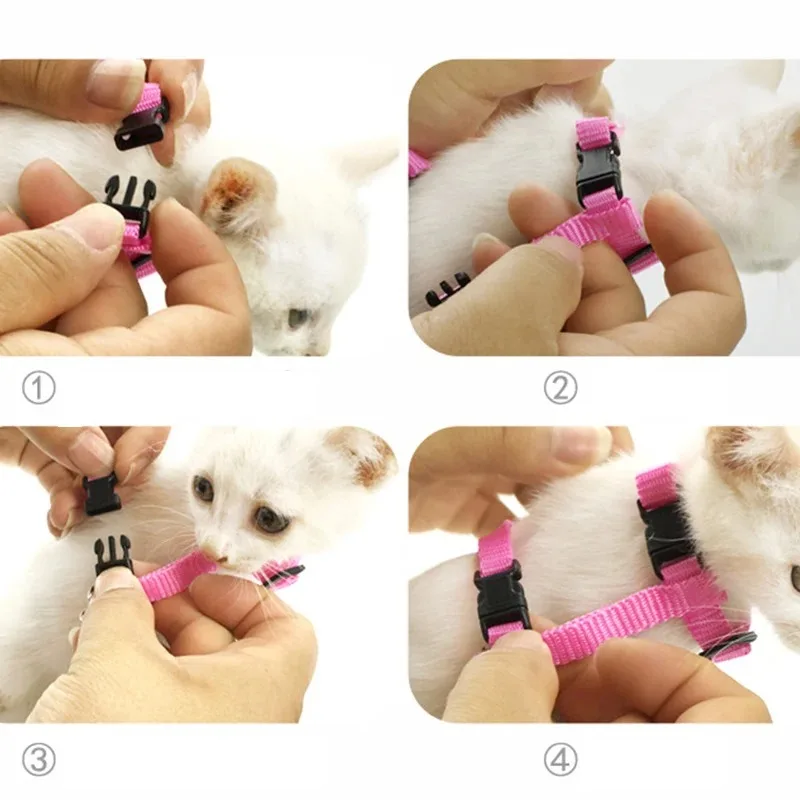 ①

②

③

④