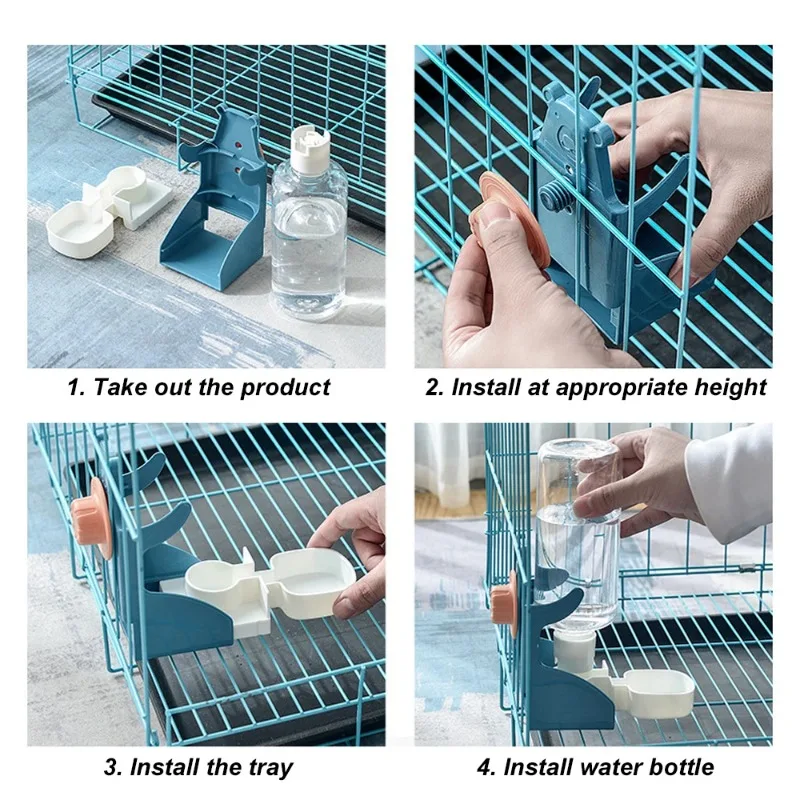 1. Take out the product

2. Install at appropriate height

3. Install the tray

4. Install water bottle