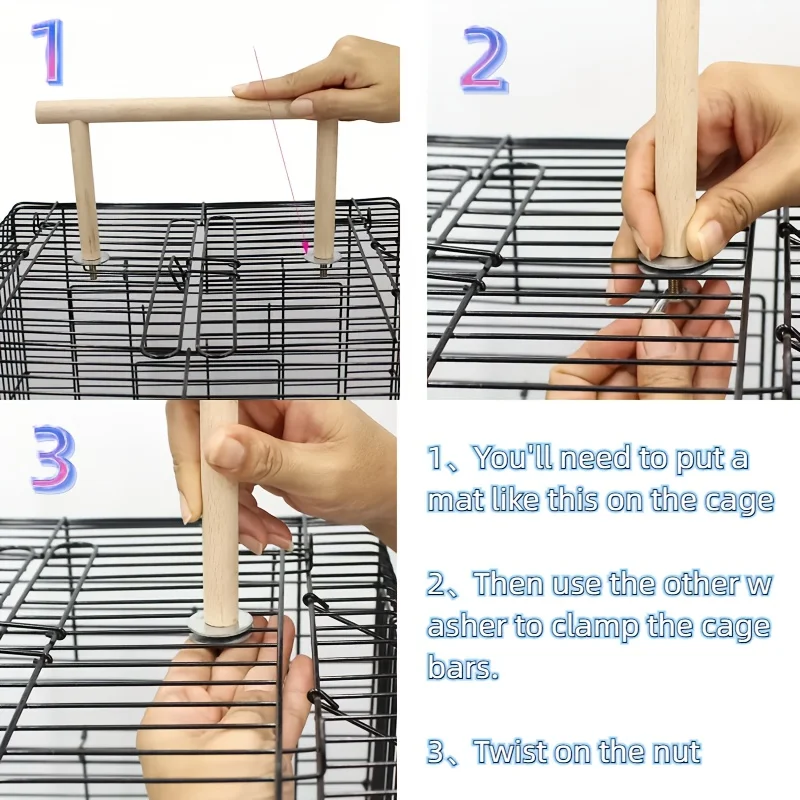 1

2

3

1、You'll need to put a mat like this on the cage

2、Then use the other washer to clamp the cage bars.

3、Twist on the nut