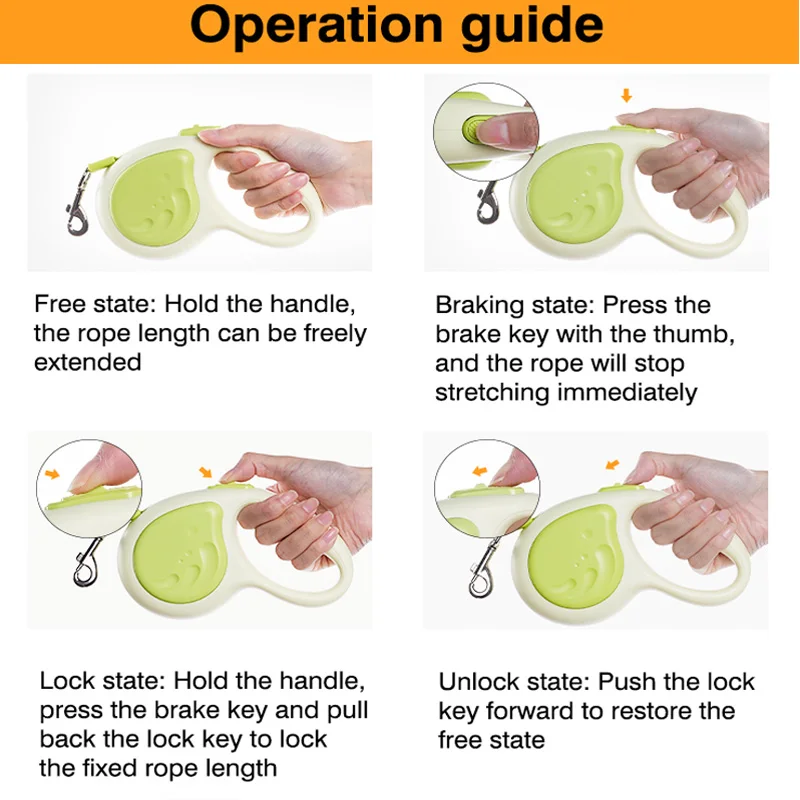 Operation guide

Free state: Hold the handle, the rope length can be freely extended

Braking state: Press the brake key with the thumb, and the rope will stop stretching immediately

Lock state: Hold the handle, press the brake key and pull back the lock key to lock the fixed rope length

Unlock state: Push the lock key forward to restore the free state