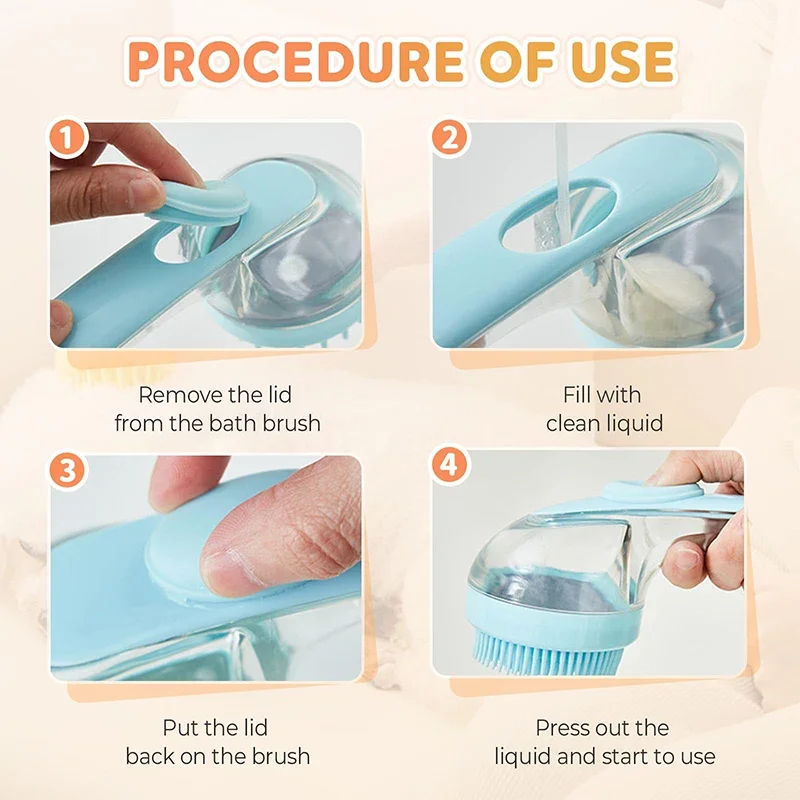 PROCEDURE OF USE

1

Remove the lid from the bath brush

2

Fill with clean liquid

3

Put the lid back on the brush

4

Press out the liquid and start to use