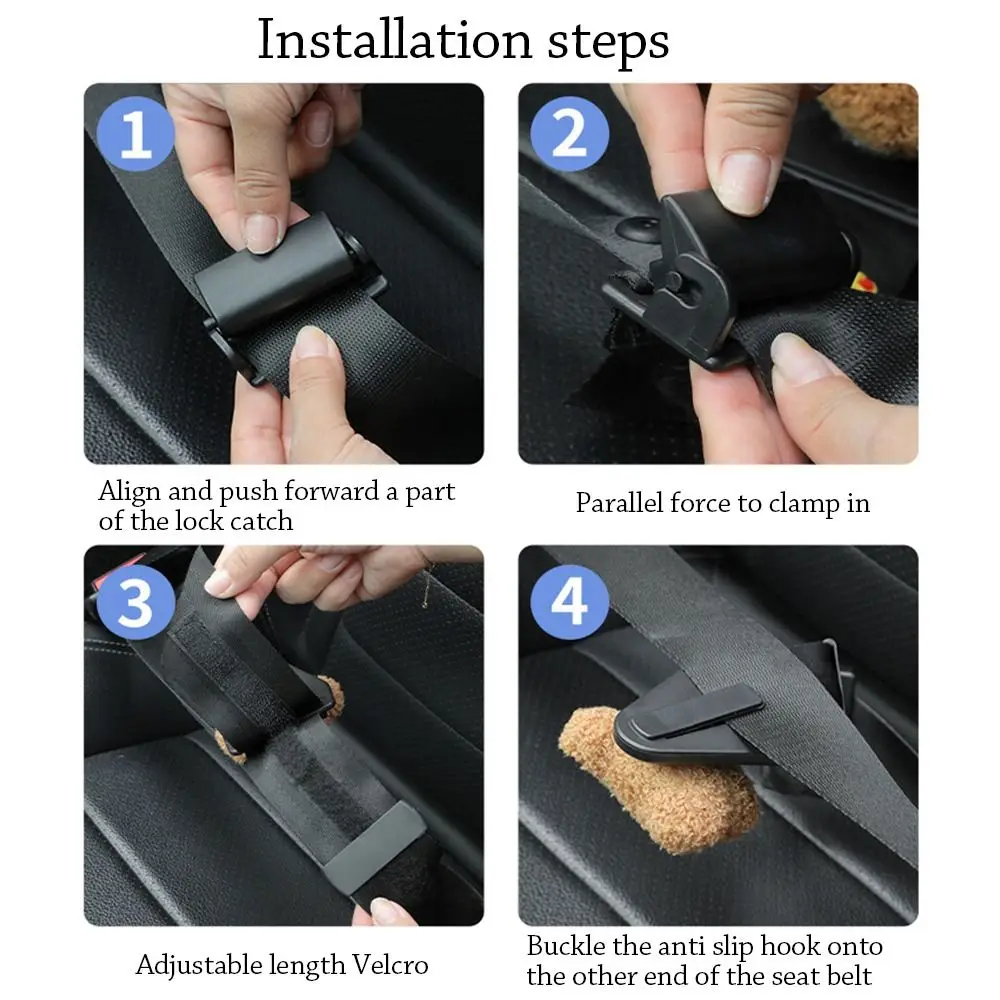 Installation steps

1

Align and push forward a part of the lock catch

2

Parallel force to clamp in

3

Adjustable length Velcro

4

Buckle the anti slip hook onto the other end of the seat belt