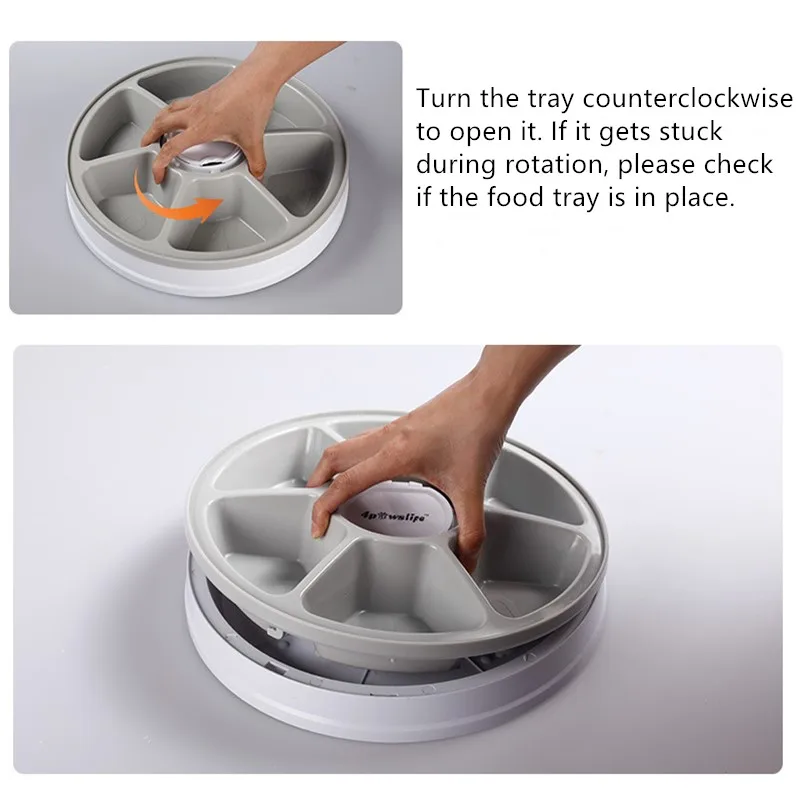 Turn the tray counterclockwise to open it. If it gets stuck during rotation, please check if the food tray is in place.

4pawslife