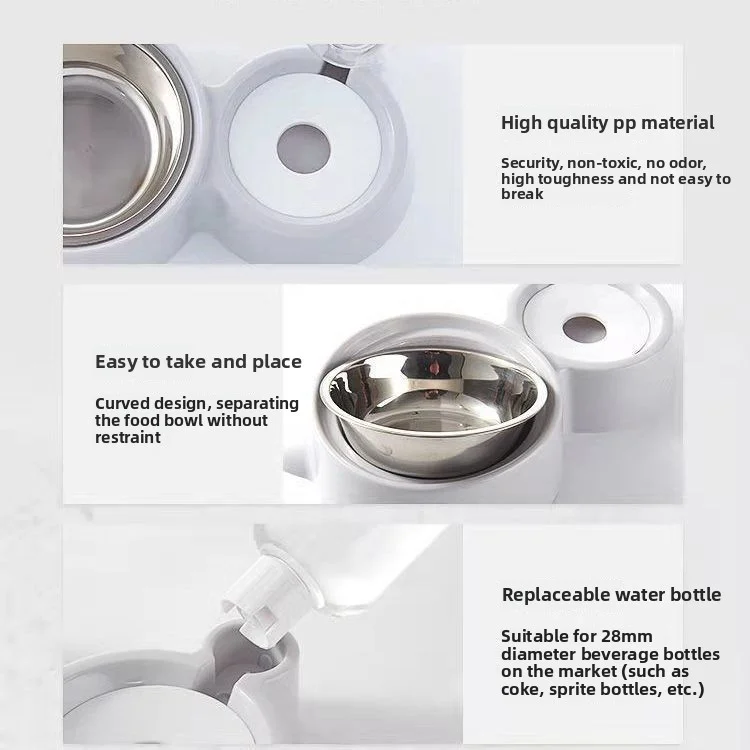 High quality pp material

Security, non-toxic, no odor, high toughness and not easy to break

Easy to take and place

Curved design, separating the food bowl without restraint

Replaceable water bottle

Suitable for 28mm diameter beverage bottles on the market (such as coke, sprite bottles, etc.)