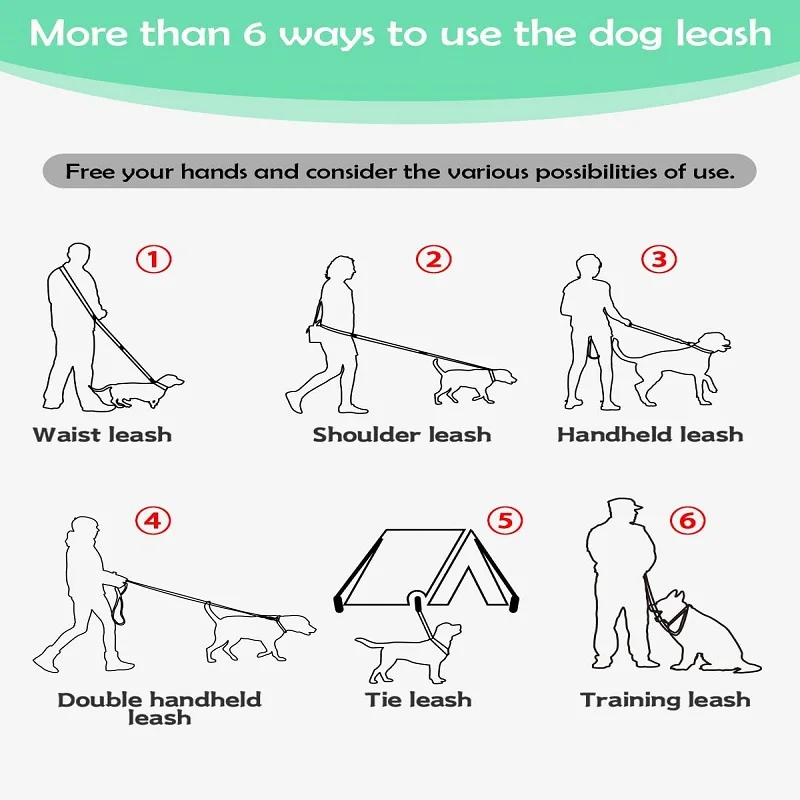 More than 6 ways to use the dog leash

Free your hands and consider the various possibilities of use.

①
Waist leash

②
Shoulder leash

③
Handheld leash

④
Double handheld leash

⑤
Tie leash

⑥
Training leash