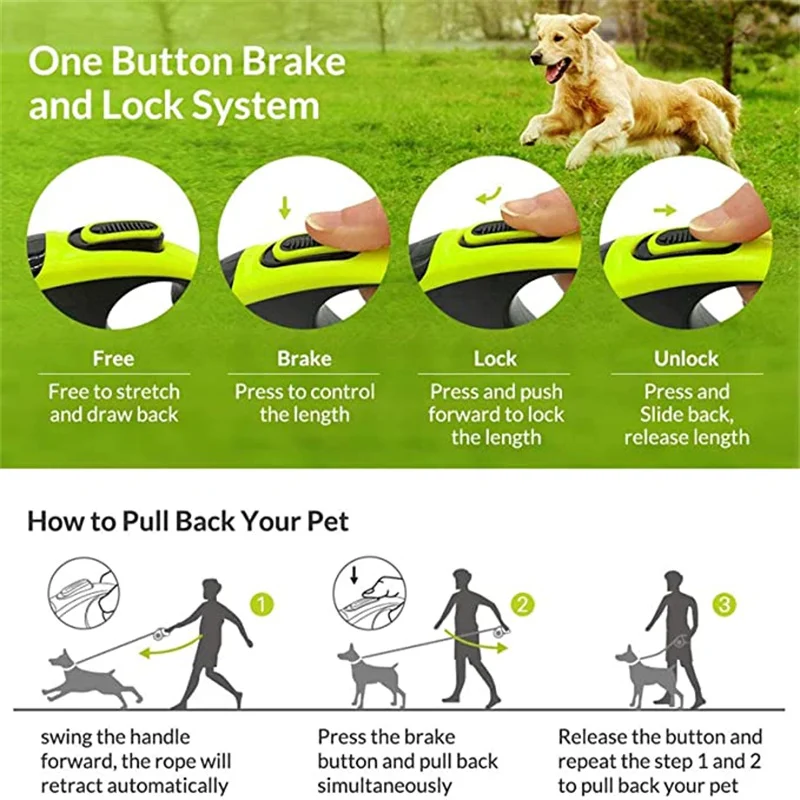 One Button Brake and Lock System

Free
Free to stretch and draw back

Brake
Press to control the length

Lock
Press and push forward to lock the length

Unlock
Press and Slide back, release length

How to Pull Back Your Pet

1
swing the handle forward, the rope will retract automatically

2
Press the brake button and pull back simultaneously

3
Release the button and repeat the step 1 and 2 to pull back your pet