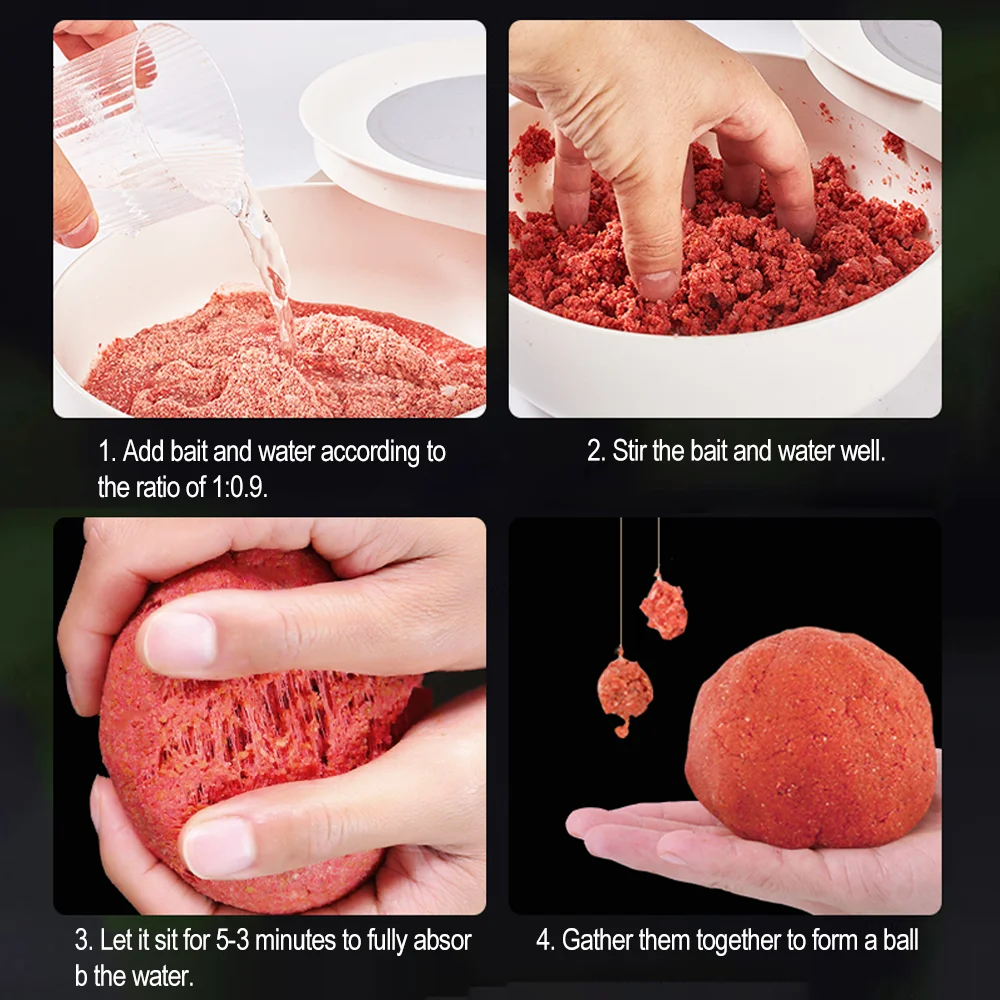 1. Add bait and water according to the ratio of 1:0.9.

2. Stir the bait and water well.

3. Let it sit for 5-3 minutes to fully absor b the water.

4. Gather them together to form a ball