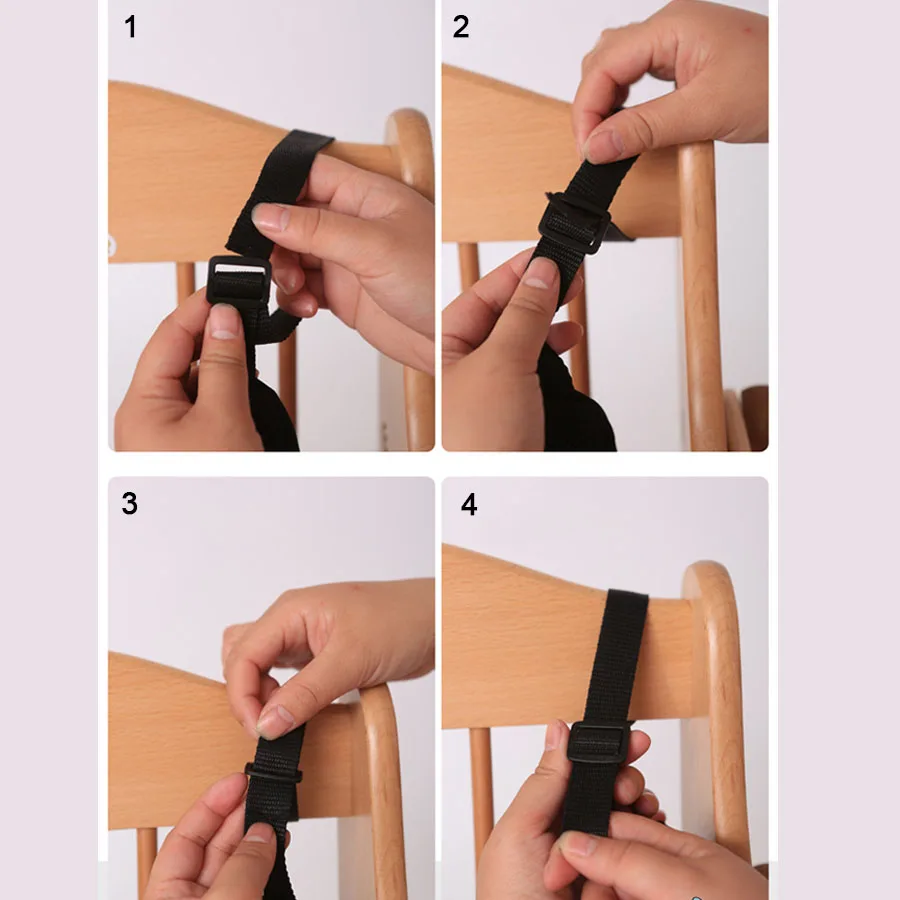 1

2

3

4