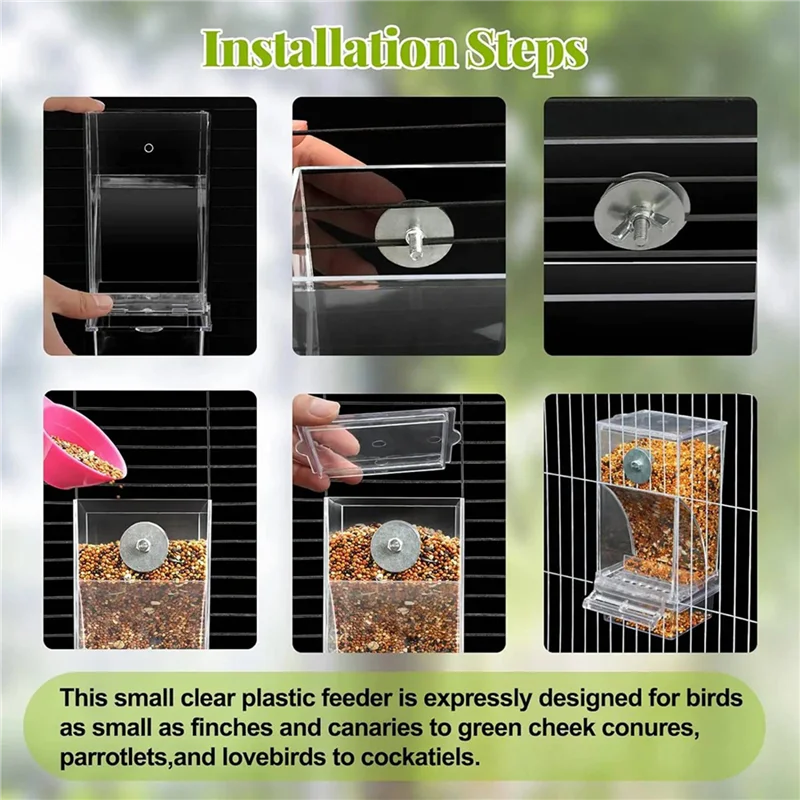 Installation Steps

This small clear plastic feeder is expressly designed for birds as small as finches and canaries to green cheek conures, parrotlets,and lovebirds to cockatiels.