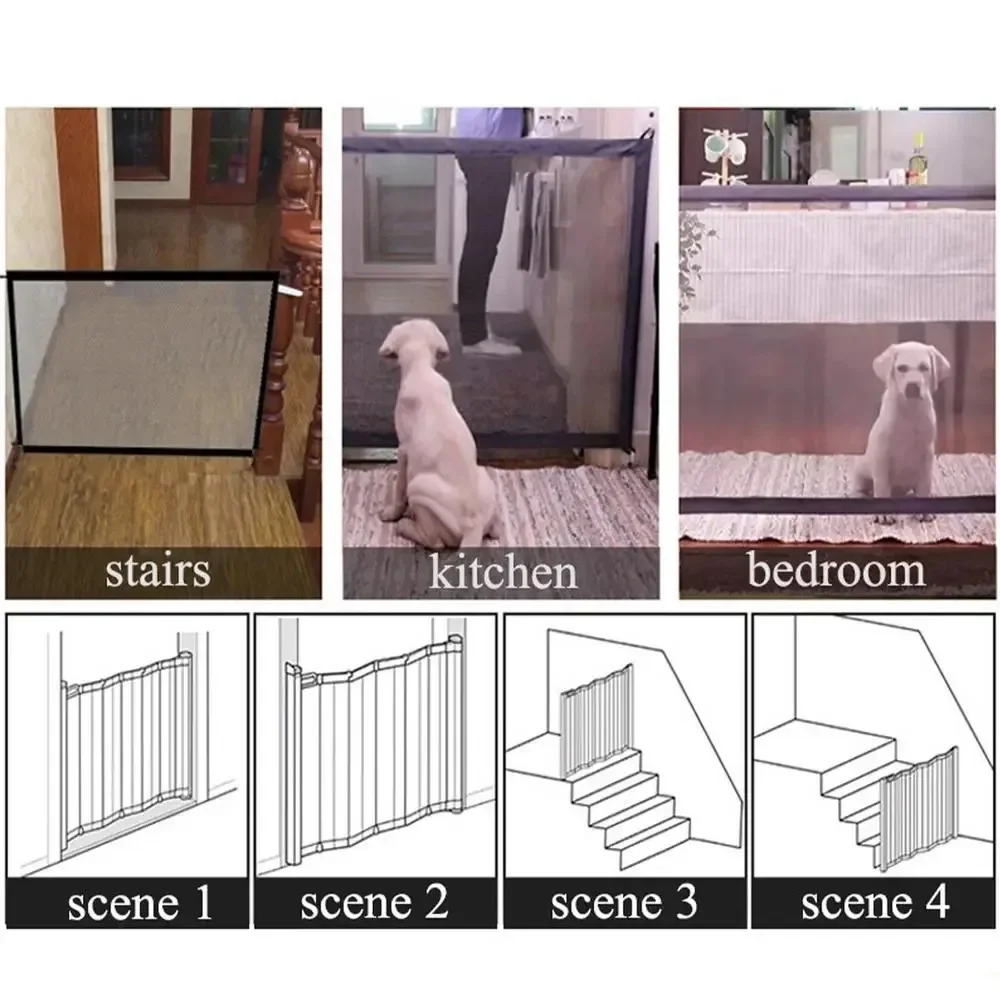 stairs

kitchen

bedroom

scene 1

scene 2

scene 3

scene 4