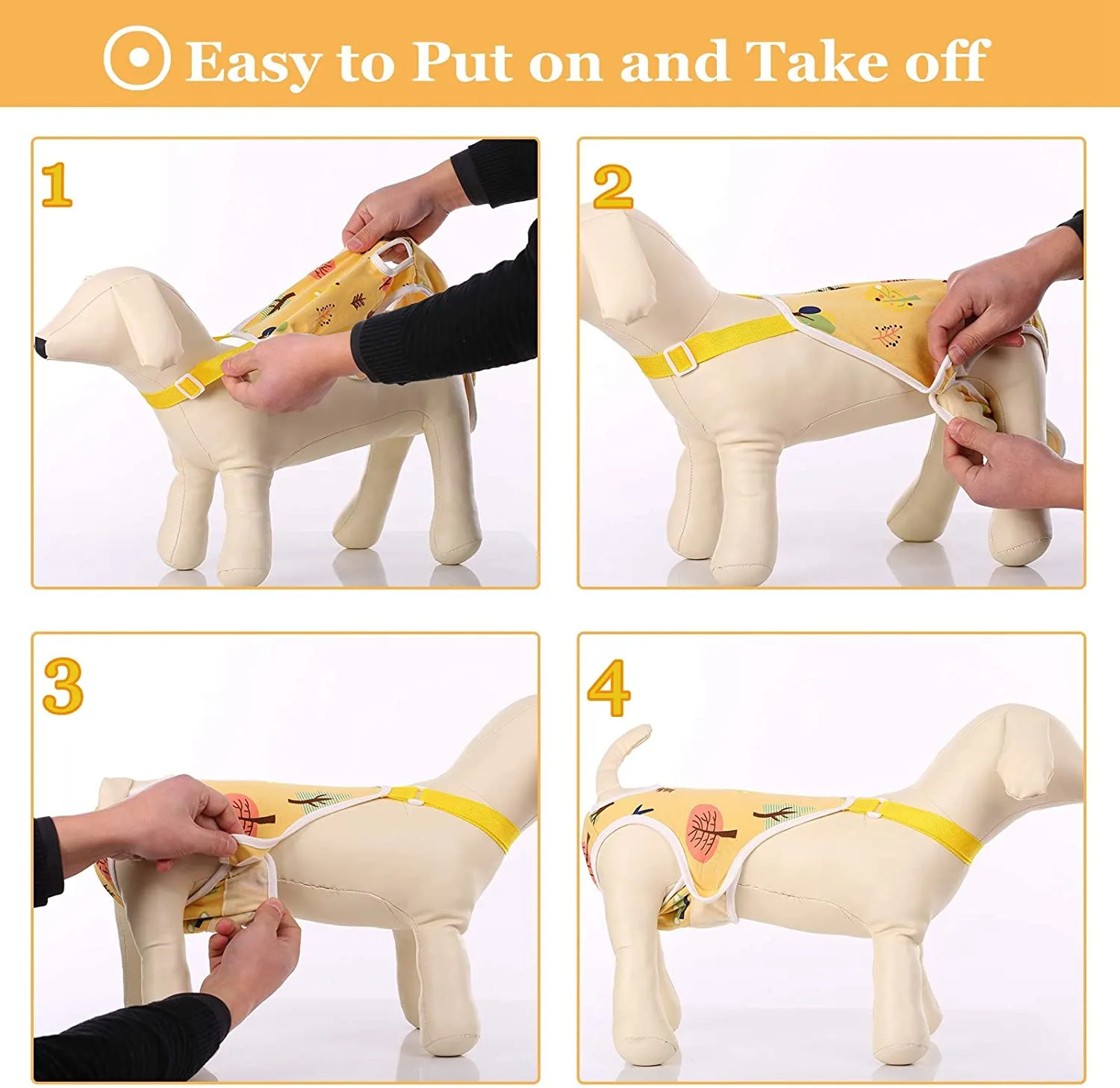 Easy to Put on and Take off

1

2

3

4