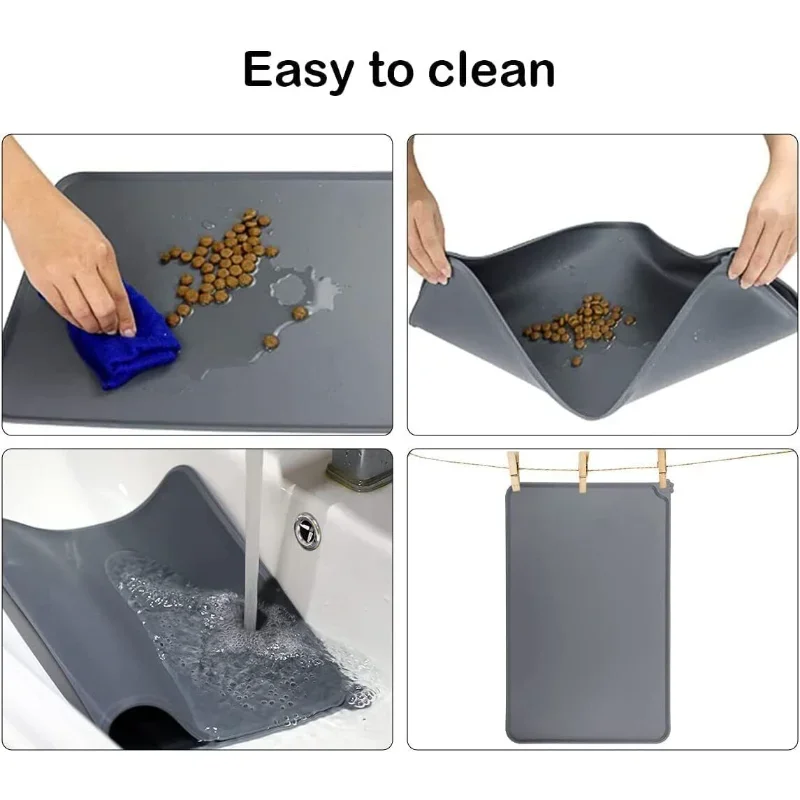 Easy to clean