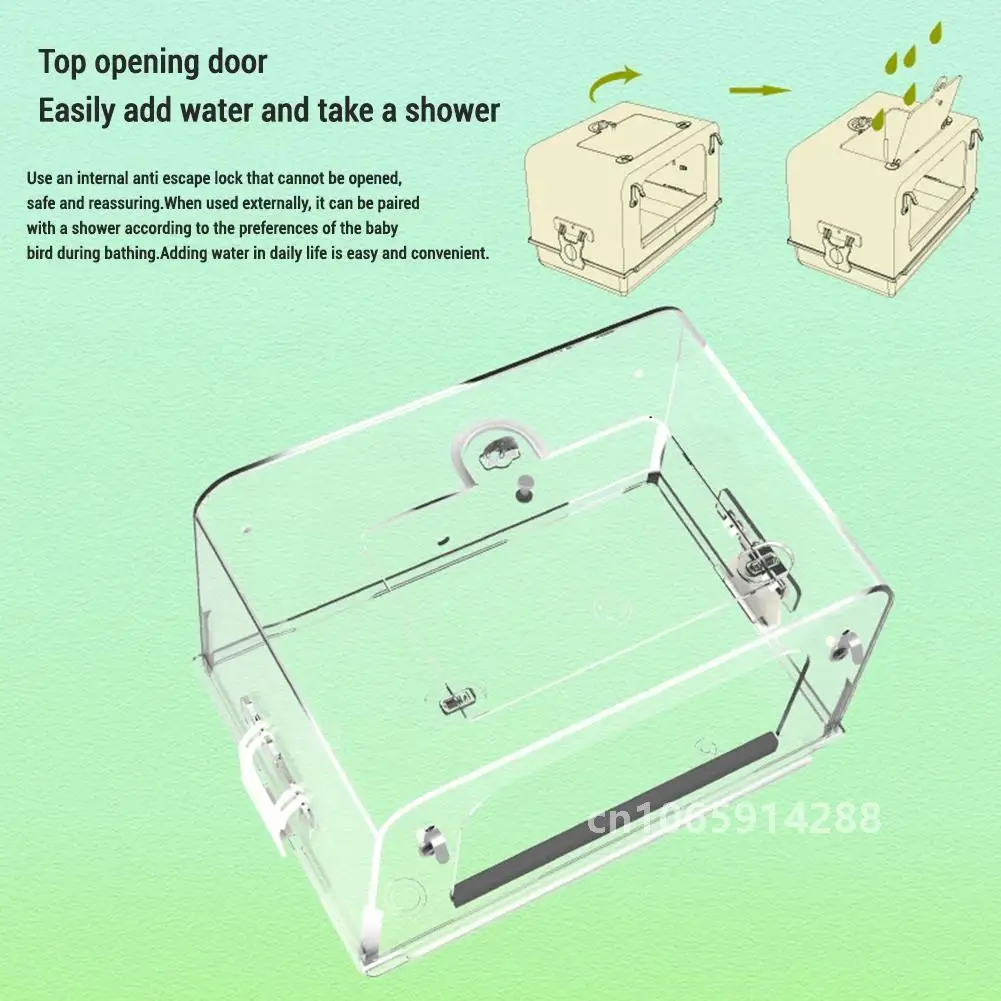 Top opening door
Easily add water and take a shower

Use an internal anti escape lock that cannot be opened, safe and reassuring.When used externally, it can be paired with a shower according to the preferences of the baby bird during bathing.Adding water in daily life is easy and convenient.

cn1065914288