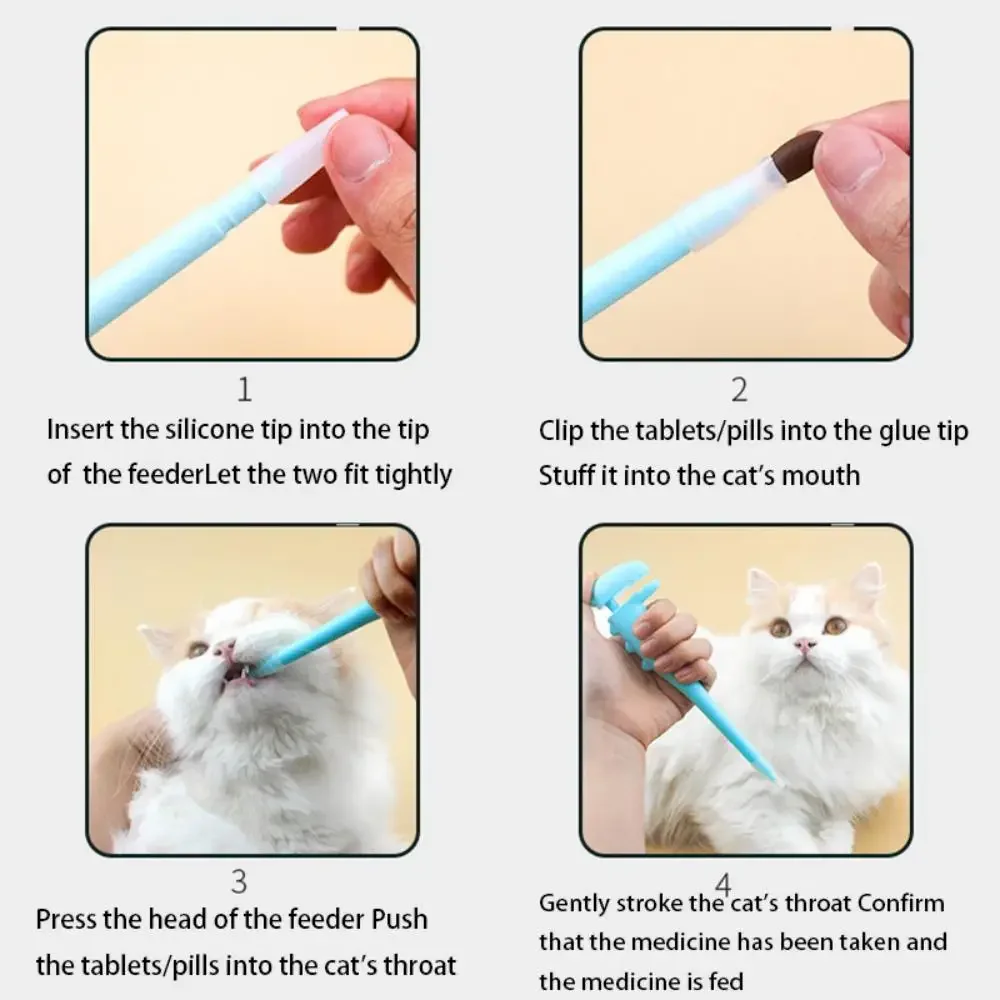 1
Insert the silicone tip into the tip of the feederLet the two fit tightly

2
Clip the tablets/pills into the glue tip Stuff it into the cat's mouth

3
Press the head of the feeder Push the tablets/pills into the cat's throat

4
Gently stroke the cat's throat Confirm that the medicine has been taken and the medicine is fed