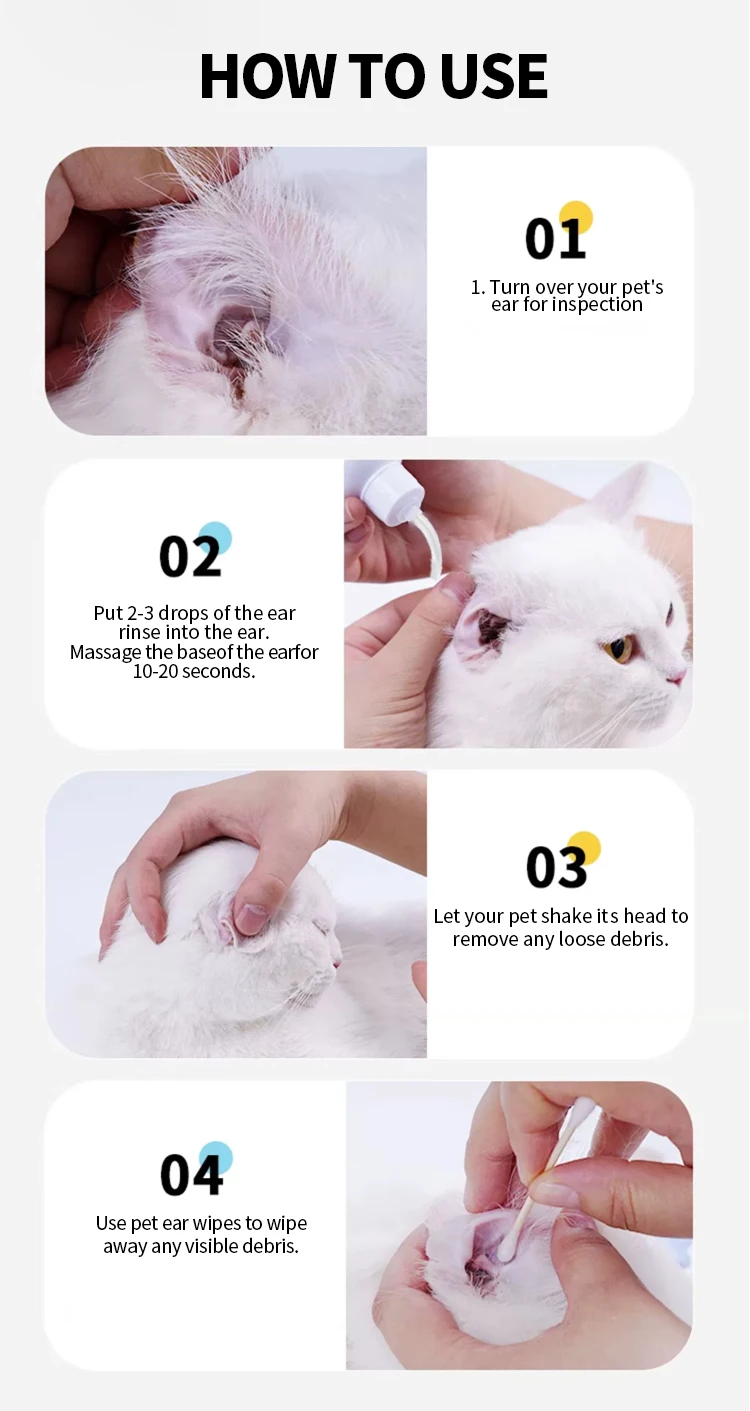 HOW TO USE

01

1. Turn over your pet's ear for inspection

02

Put 2-3 drops of the ear rinse into the ear. Massage the baseof the earfor 10-20 seconds.

03

Let your pet shake its head to remove any loose debris.

04

Use pet ear wipes to wipe away any visible debris.