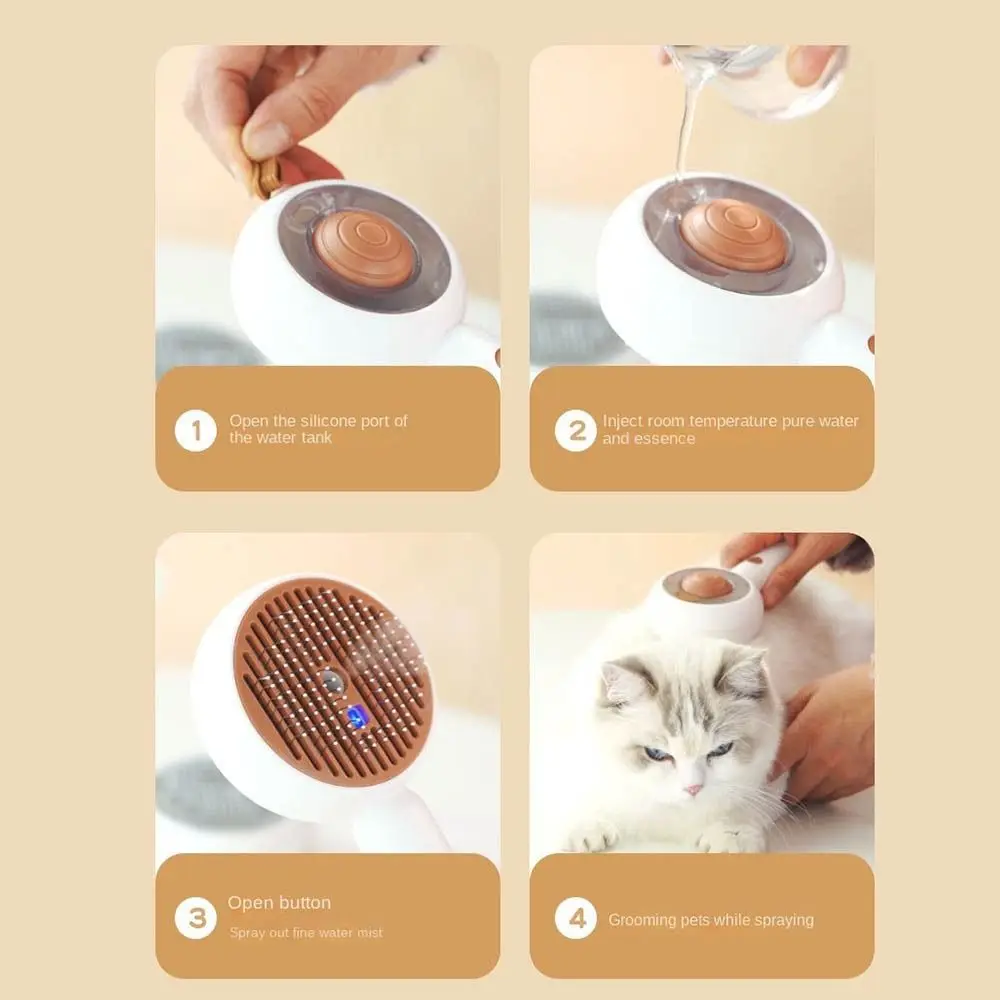 1 Open the silicone port of the water tank

2 Inject room temperature pure water and essence

3 Open button
Spray out fine water mist

4 Grooming pets while spraying