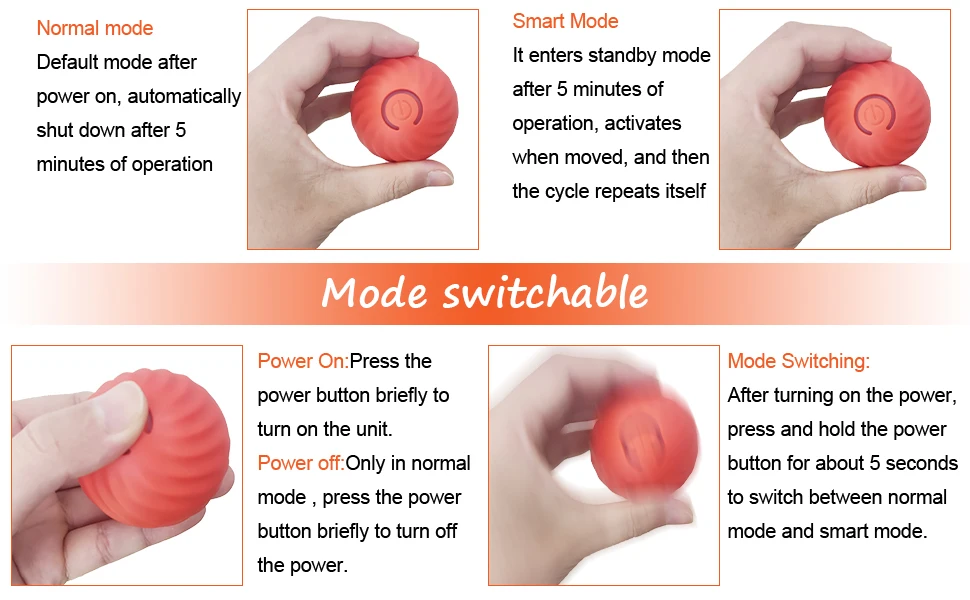 Normal mode
Default mode after power on, automatically shut down after 5 minutes of operation

Smart Mode
It enters standby mode after 5 minutes of operation, activates when moved, and then the cycle repeats itself

Mode switchable

Power On:Press the power button briefly to turn on the unit.
Power off:Only in normal mode , press the power button briefly to turn off the power.

Mode Switching:
After turning on the power, press and hold the power button for about 5 seconds to switch between normal mode and smart mode.