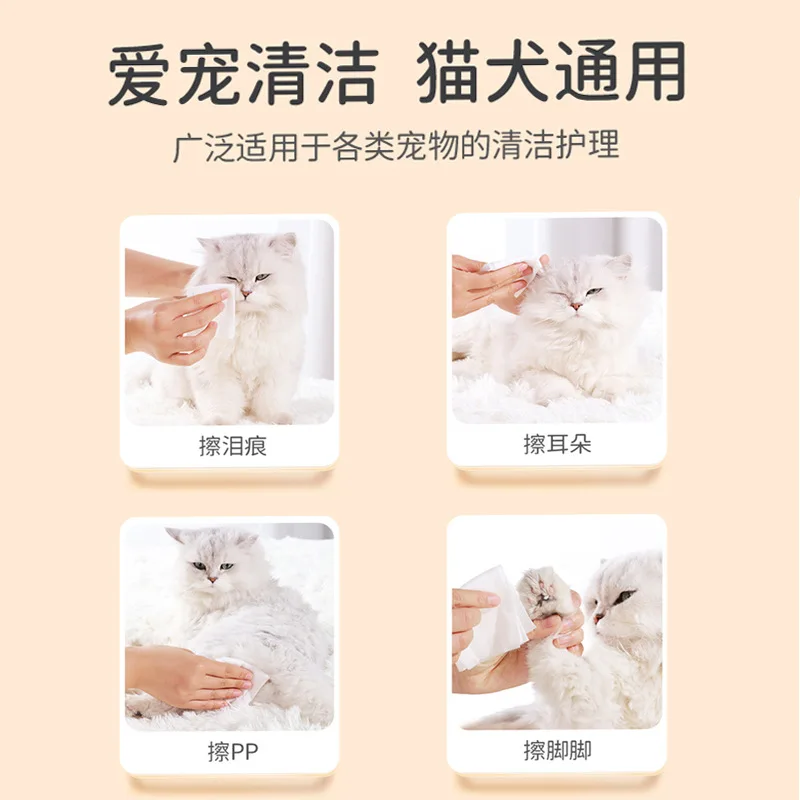 爱宠清洁 猫犬通用

广泛适用于各类宠物的清洁护理

擦泪痕

擦耳朵

擦PP

擦脚脚