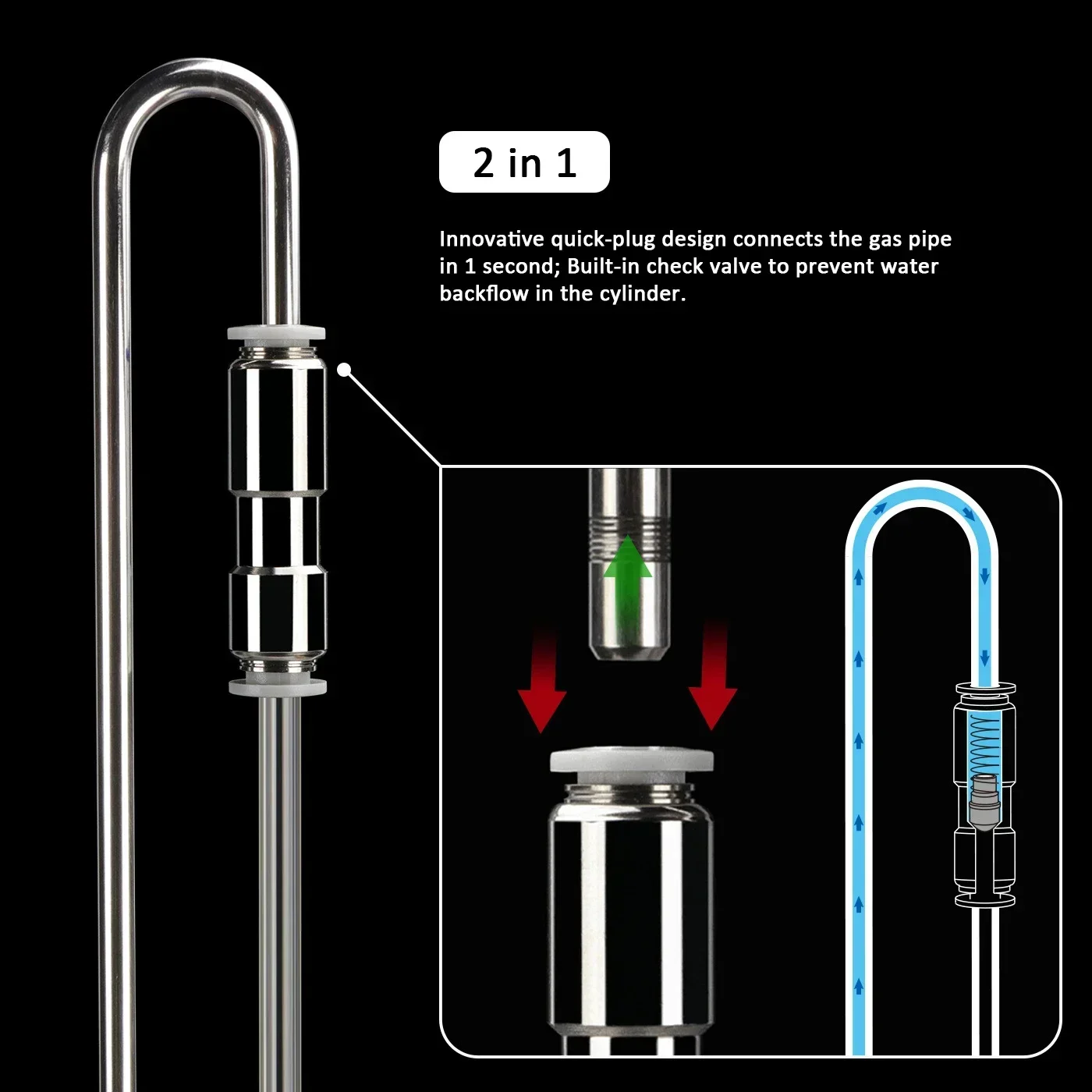 2 in 1

Innovative quick-plug design connects the gas pipe in 1 second; Built-in check valve to prevent water backflow in the cylinder.