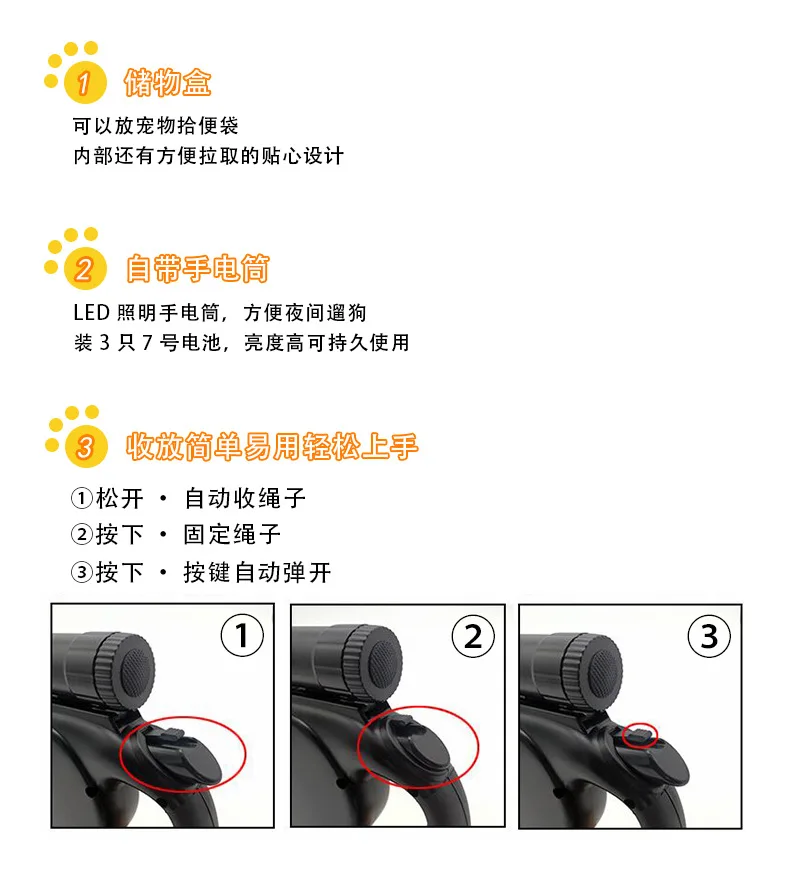 1 储物盒

可以放宠物拾便袋
内部还有方便拉取的贴心设计

2 自带手电筒

LED 照明手电筒，方便夜间遛狗
装 3 只 7 号电池，亮度高可持久使用

3 收放简单易用轻松上手

①松开 · 自动收绳子
②按下 · 固定绳子
③按下 · 按键自动弹开

①

②

③