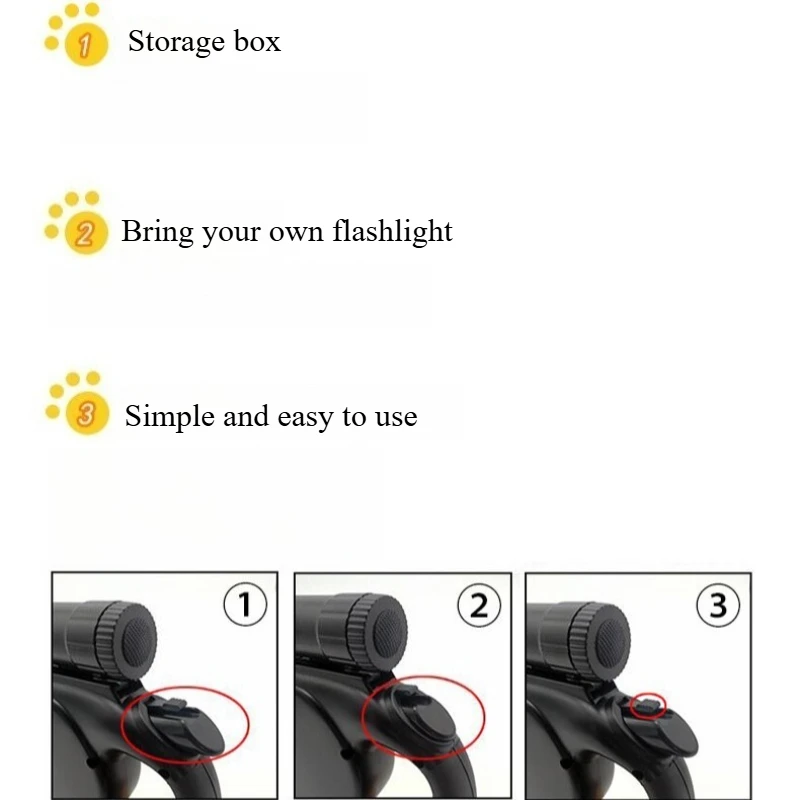 1 Storage box

2 Bring your own flashlight

3 Simple and easy to use

1

2

3