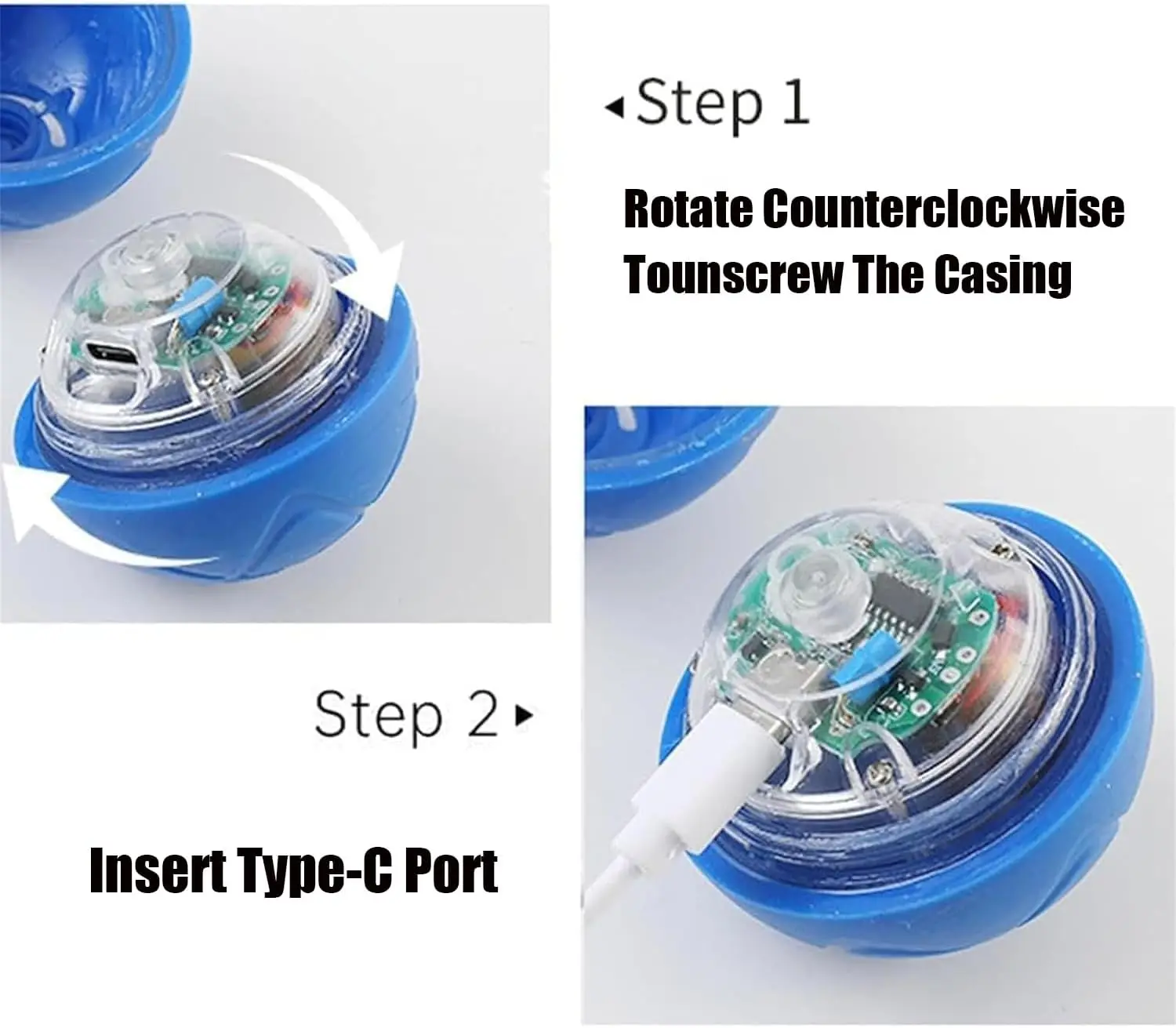 ◂Step 1

Rotate Counterclockwise Tounscrew The Casing

Step 2▸

Insert Type-C Port