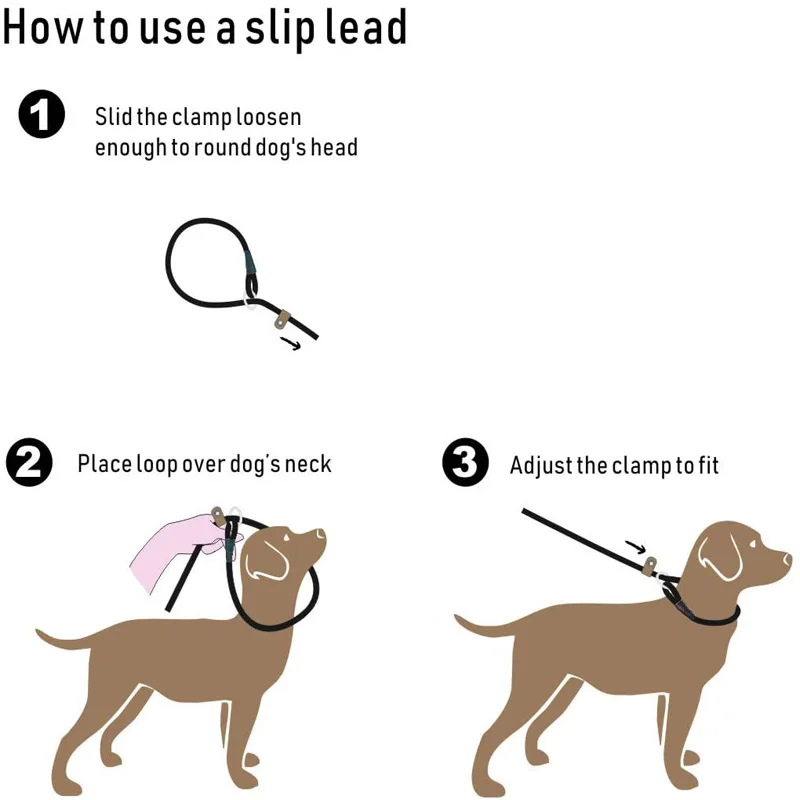 How to use a slip lead

1 Slid the clamp loosen enough to round dog's head

2 Place loop over dog's neck

3 Adjust the clamp to fit