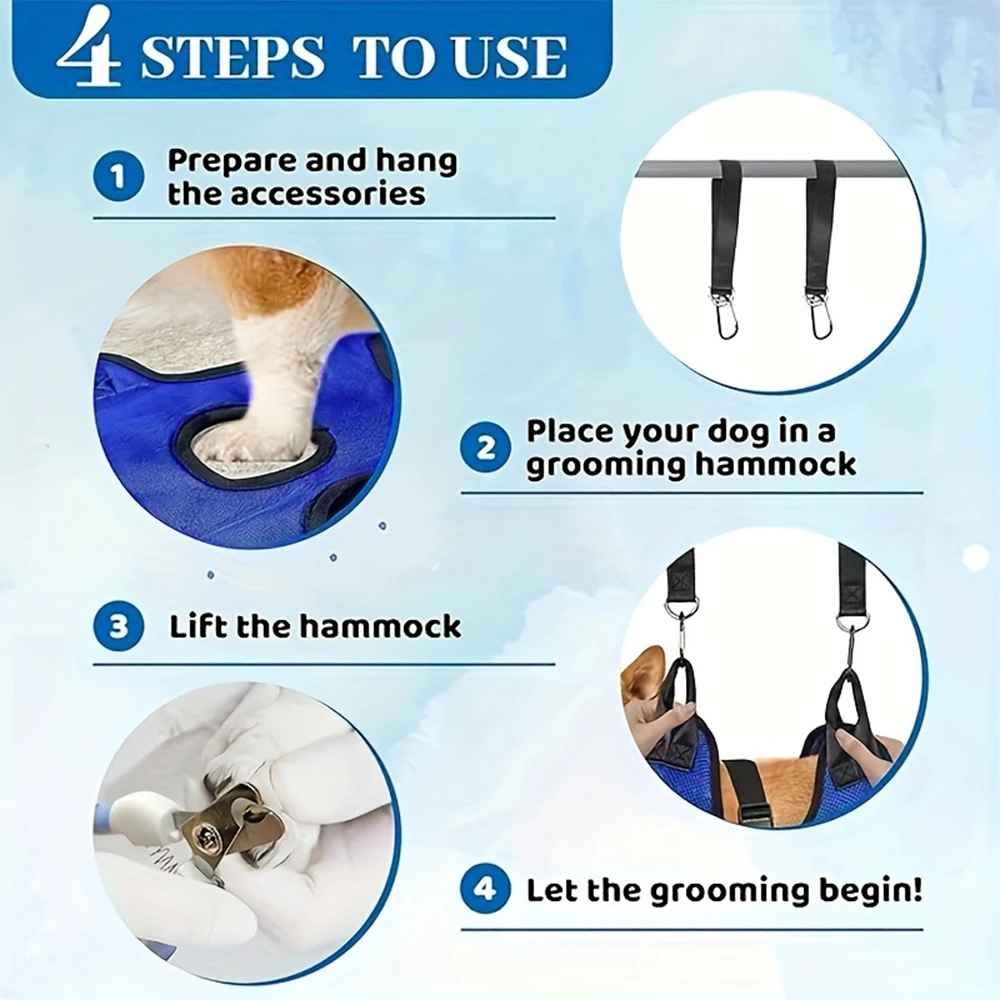 4 STEPS TO USE

1 Prepare and hang the accessories

2 Place your dog in a grooming hammock

3 Lift the hammock

4 Let the grooming begin!