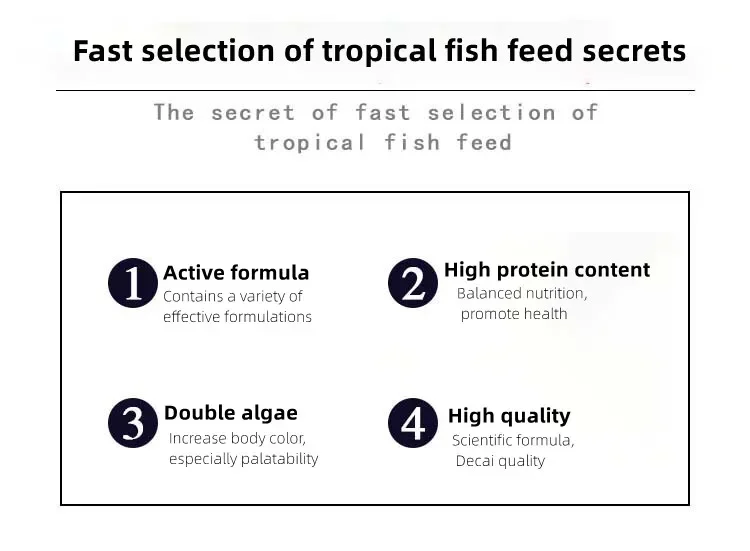 Fast selection of tropical fish feed secrets

The secret of fast selection of tropical fish feed

1 Active formula
Contains a variety of effective formulations

2 High protein content
Balanced nutrition, promote health

3 Double algae
Increase body color, especially palatability

4 High quality
Scientific formula, Decai quality