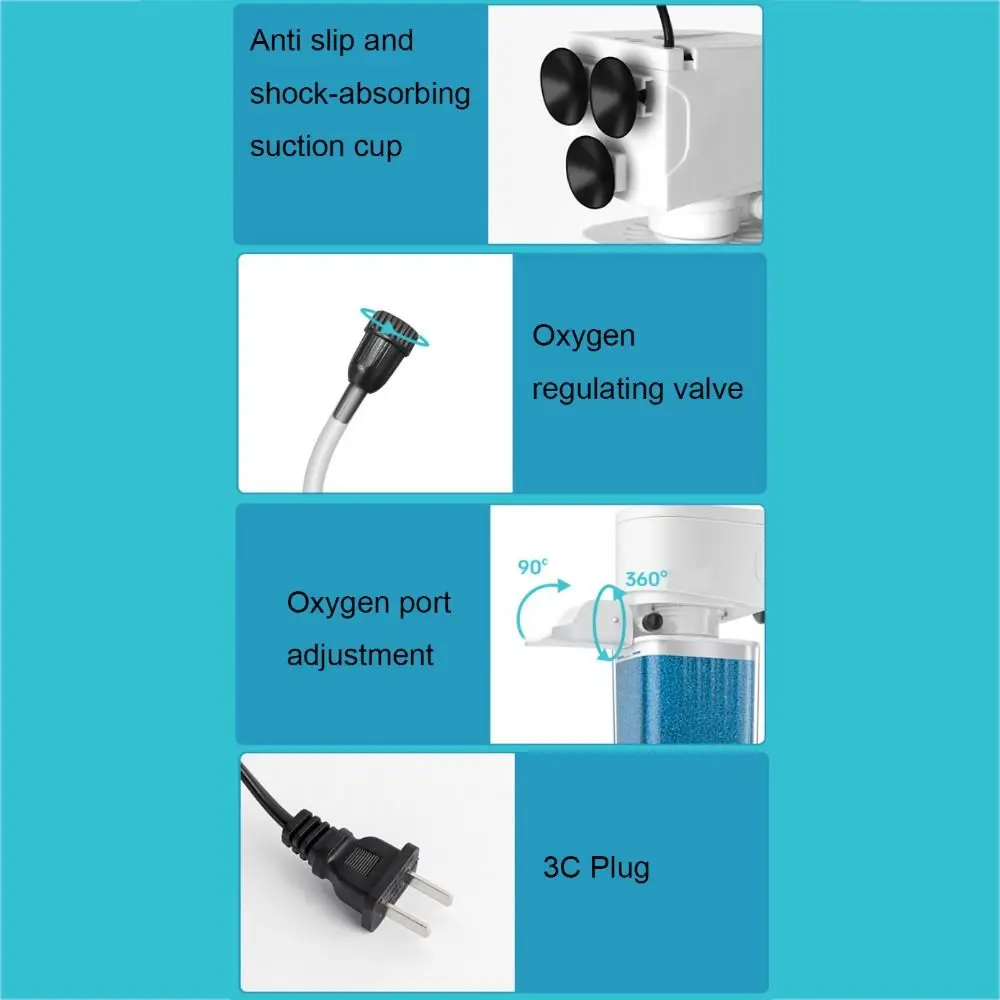 Anti slip and shock-absorbing suction cup

Oxygen regulating valve

Oxygen port adjustment

90°

360°

3C Plug