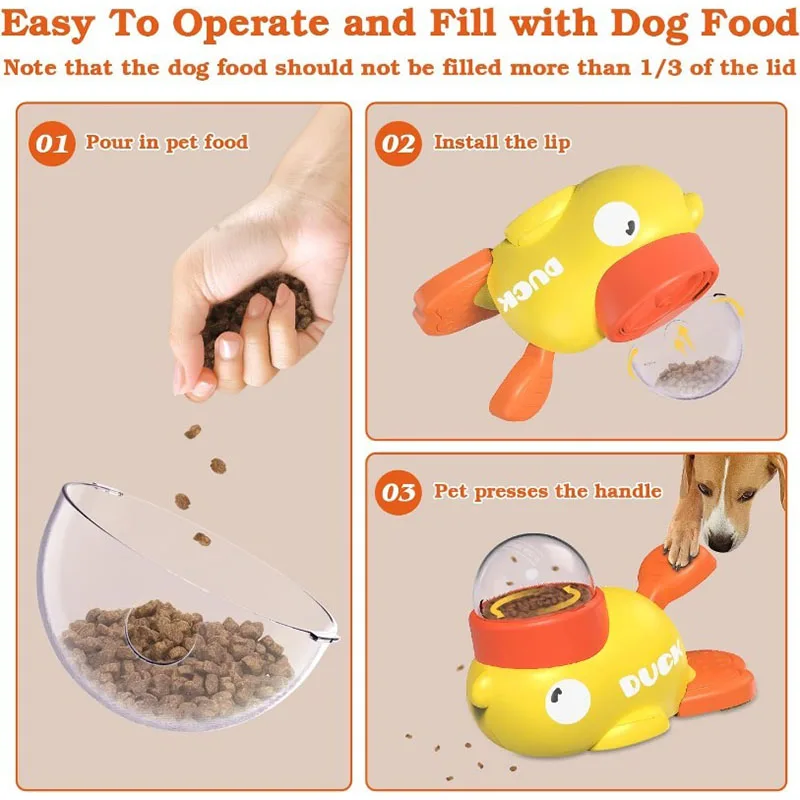 Easy To Operate and Fill with Dog Food

Note that the dog food should not be filled more than 1/3 of the lid

01 Pour in pet food

02 Install the lip

DUCK

03 Pet presses the handle

DUCK