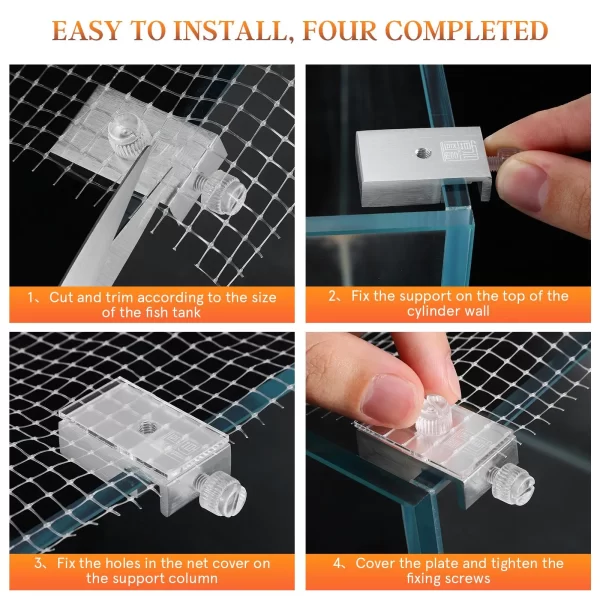 EASY TO INSTALL, FOUR COMPLETED

1、Cut and trim according to the size of the fish tank

2、Fix the support on the top of the cylinder wall

3、Fix the holes in the net cover on the support column

4、Cover the plate and tighten the fixing screws