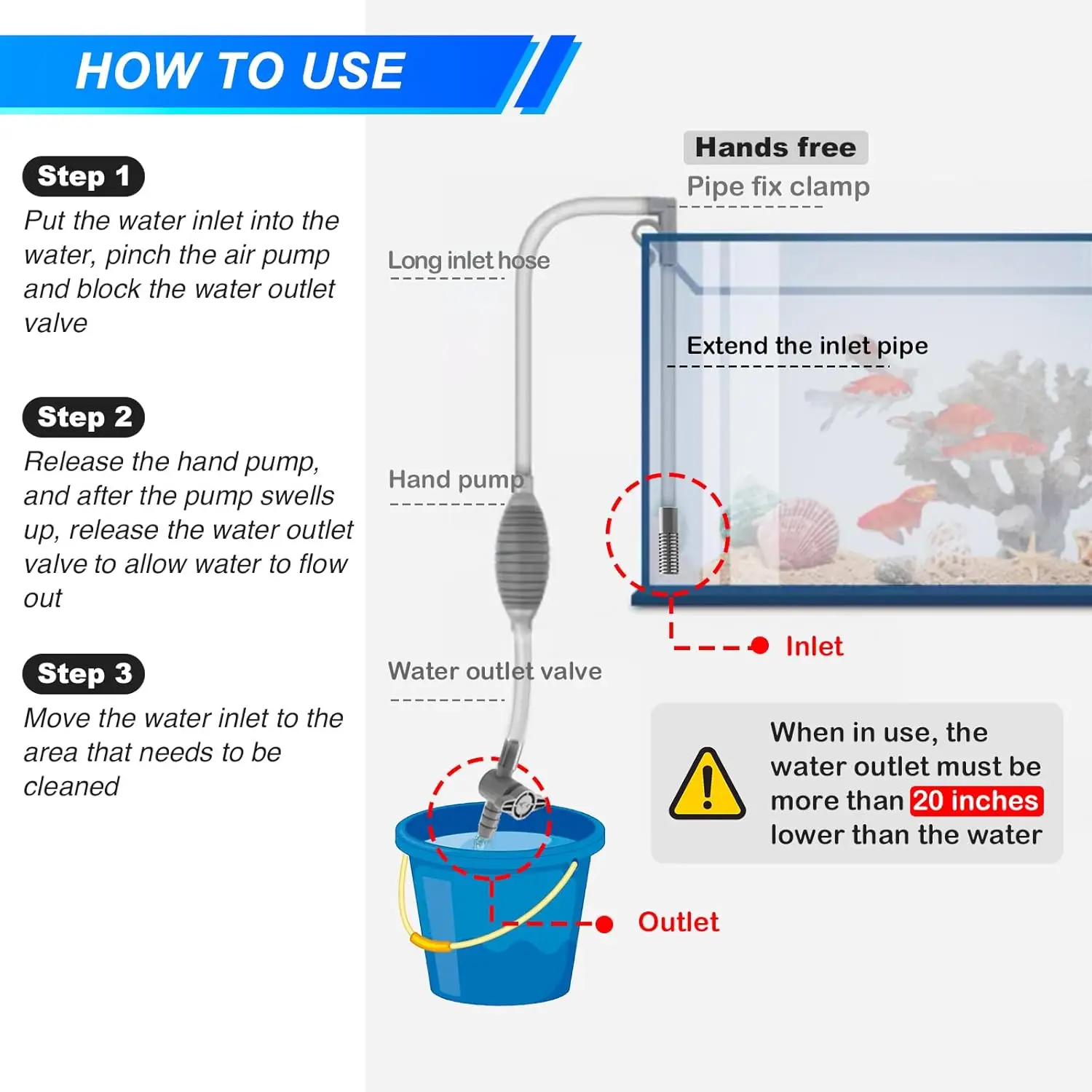 HOW TO USE

Step 1
Put the water inlet into the water, pinch the air pump and block the water outlet valve

Step 2
Release the hand pump, and after the pump swells up, release the water outlet valve to allow water to flow out

Step 3
Move the water inlet to the area that needs to be cleaned

Hands free
Pipe fix clamp

Long inlet hose

Extend the inlet pipe

Hand pump

Inlet

Water outlet valve

When in use, the water outlet must be more than 20 inches lower than the water

Outlet