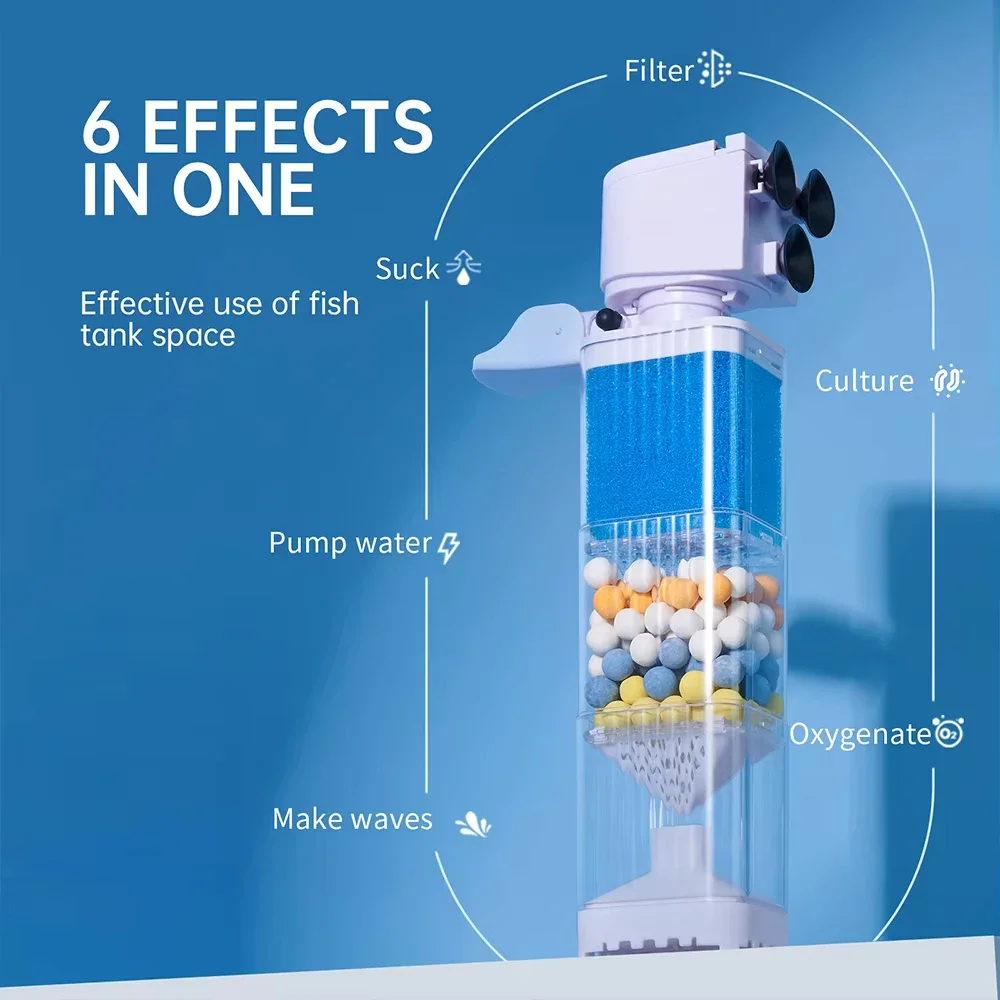 6 EFFECTS IN ONE

Effective use of fish tank space

Filter

Suck

Culture

Pump water

Oxygenate $O_2$

Make waves