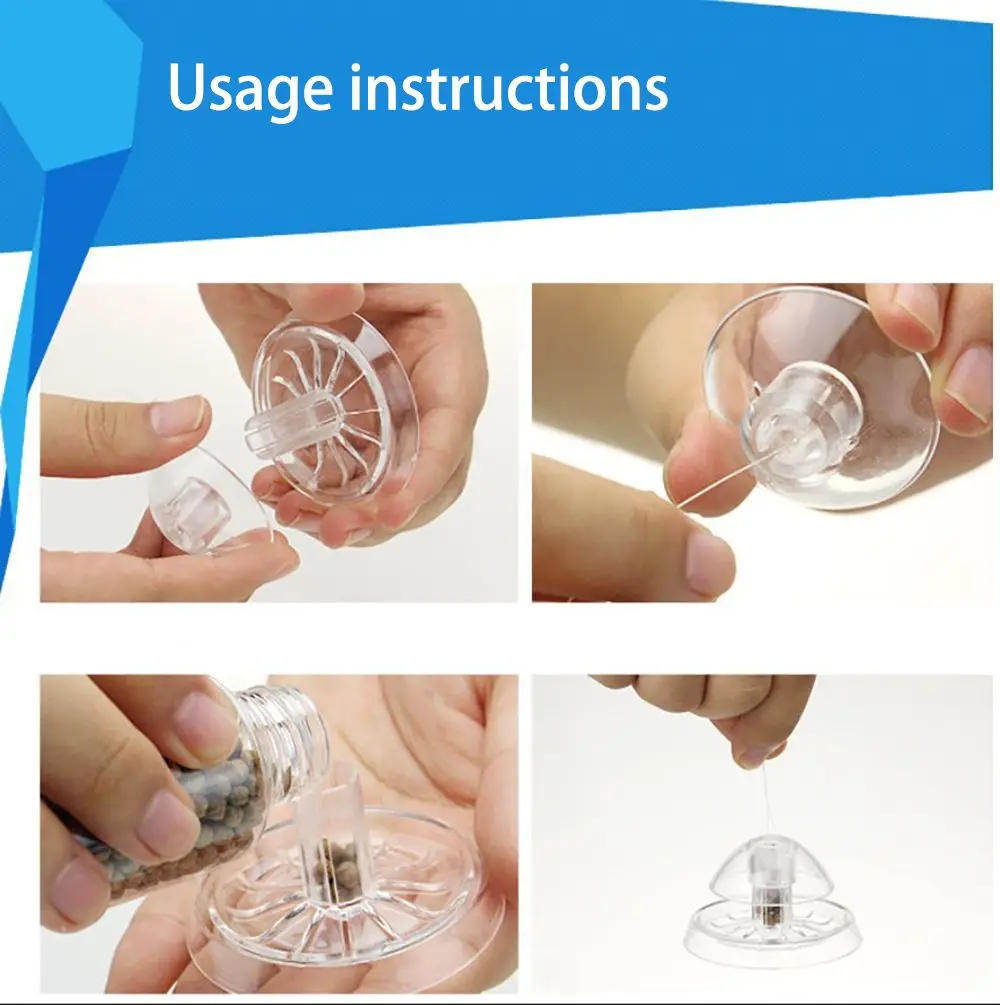 Usage instructions