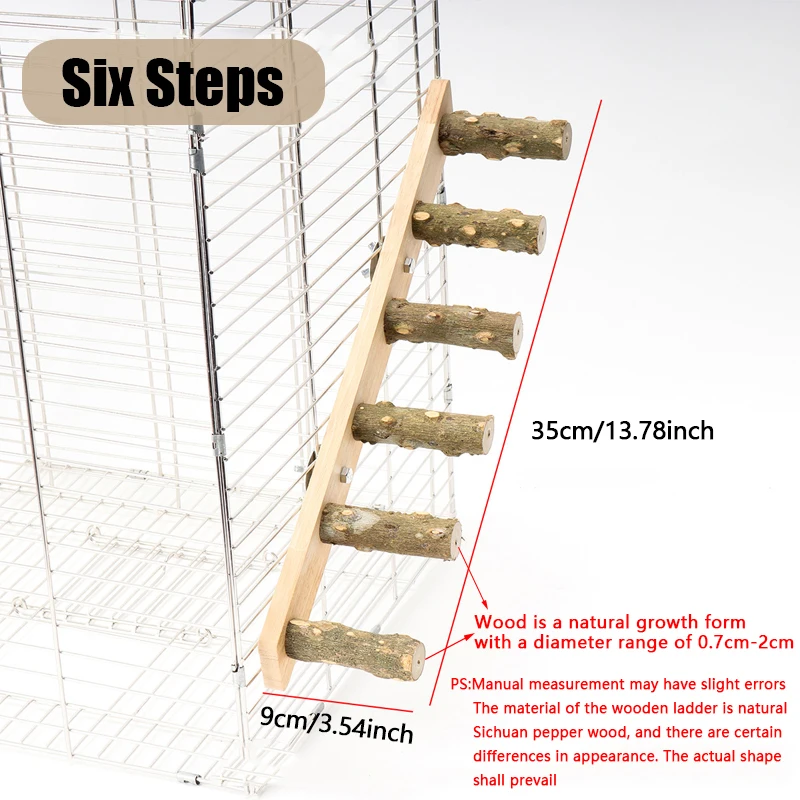 Six Steps

35cm/13.78inch

Wood is a natural growth form with a diameter range of 0.7cm-2cm

9cm/3.54inch

PS:Manual measurement may have slight errors
The material of the wooden ladder is natural Sichuan pepper wood, and there are certain differences in appearance. The actual shape shall prevail