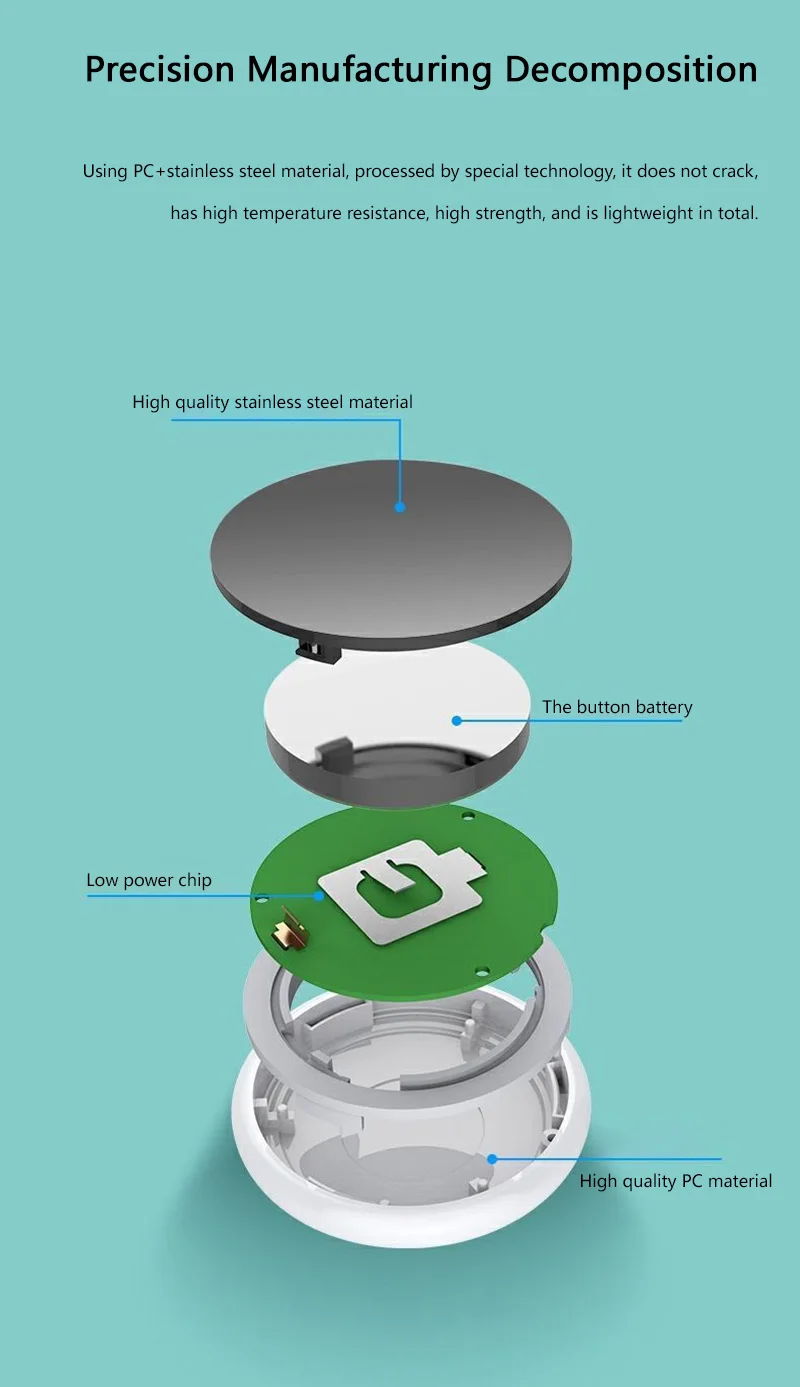 Precision Manufacturing Decomposition

Using PC+stainless steel material, processed by special technology, it does not crack, has high temperature resistance, high strength, and is lightweight in total.

High quality stainless steel material

The button battery

Low power chip

High quality PC material