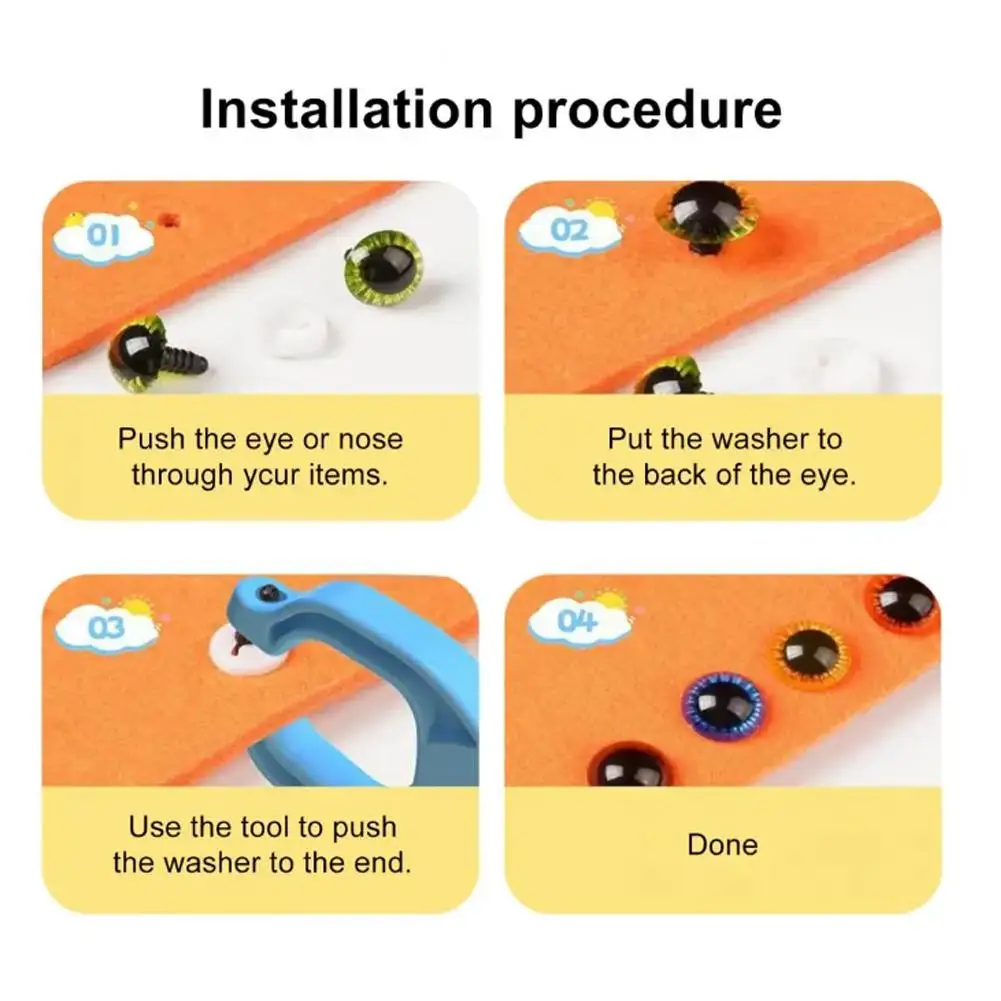 Installation procedure

01

Push the eye or nose through ycur items.

02

Put the washer to the back of the eye.

03

Use the tool to push the washer to the end.

04

Done