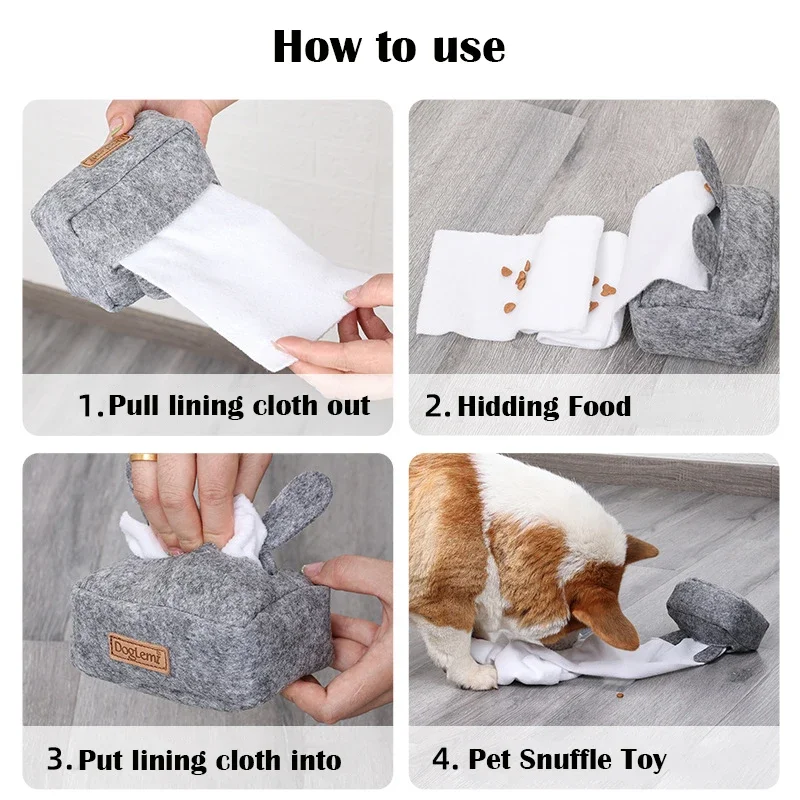 How to use

1. Pull lining cloth out

2. Hidding Food

DogLemi

3. Put lining cloth into

4. Pet Snuffle Toy