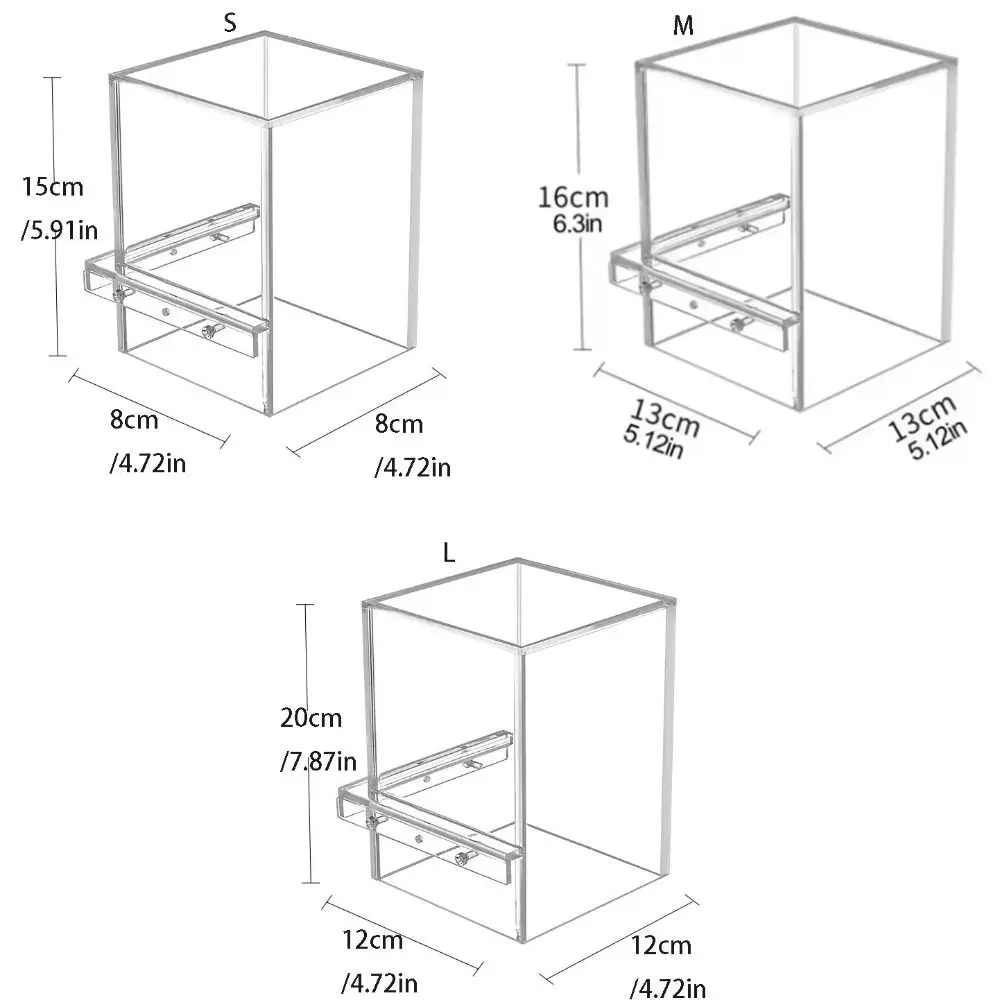 S

15cm
/5.91in

8cm
/4.72in

8cm
/4.72in

M

16cm
6.3in

13cm
5.12in

13cm
5.12in

L

20cm
/7.87in

12cm
/4.72in

12cm
/4.72in