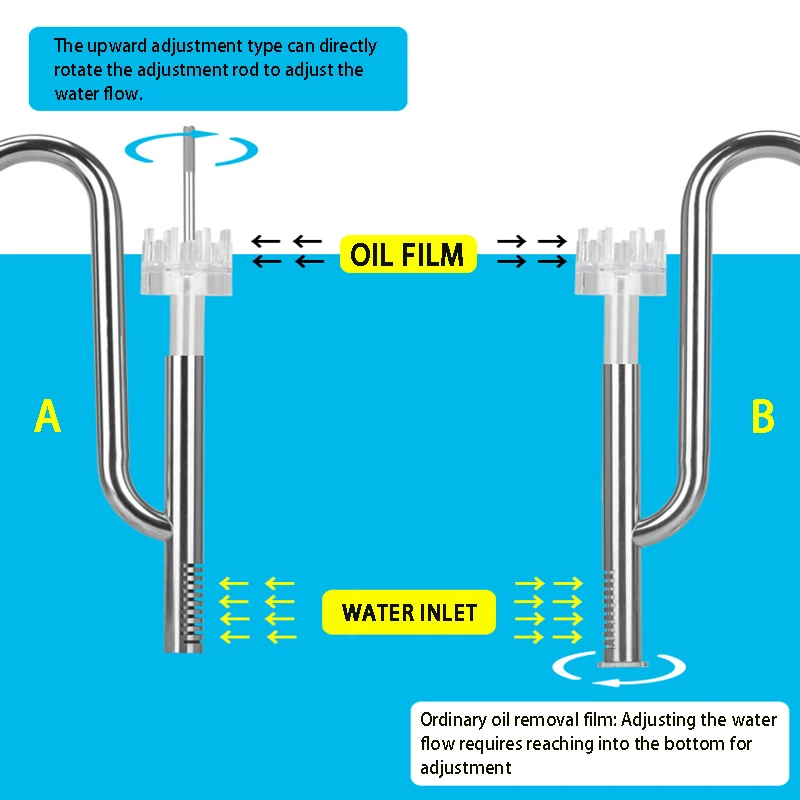 The upward adjustment type can directly rotate the adjustment rod to adjust the water flow.

OIL FILM

A

B

WATER INLET

Ordinary oil removal film: Adjusting the water flow requires reaching into the bottom for adjustment