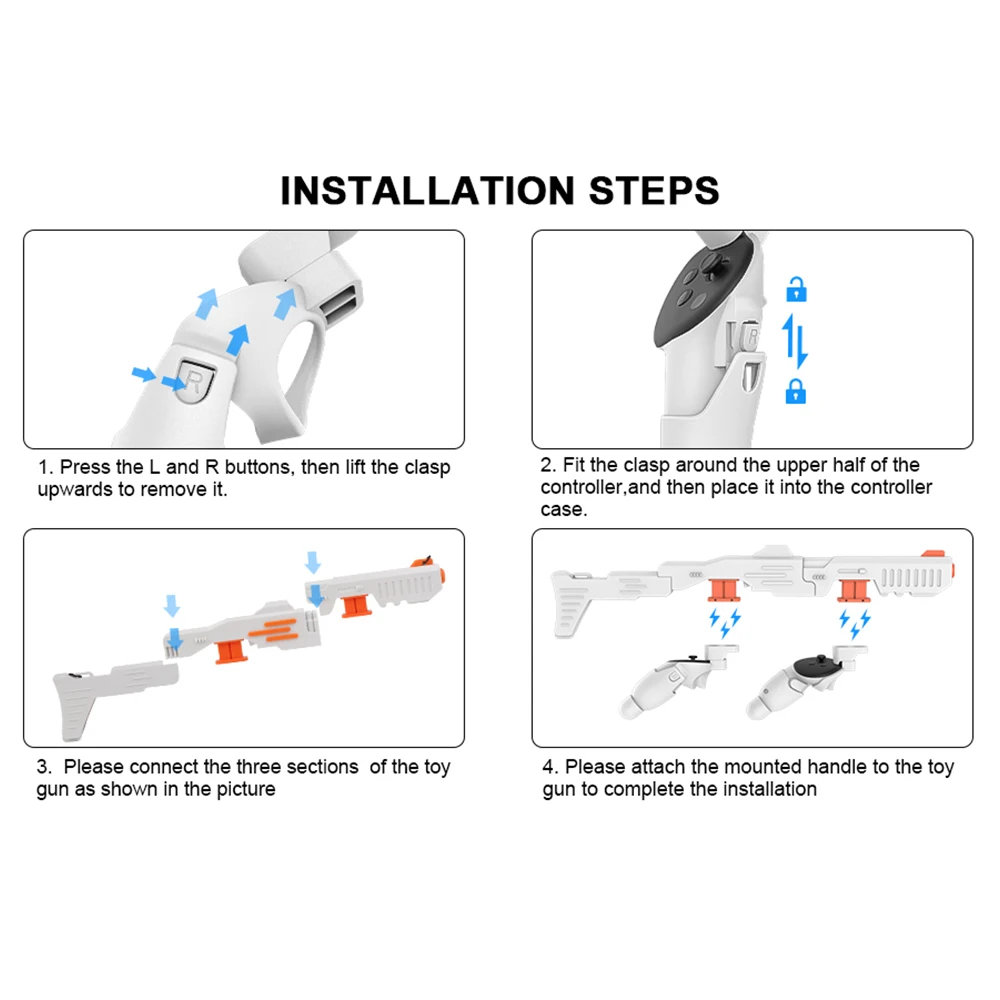 INSTALLATION STEPS

R

1. Press the L and R buttons, then lift the clasp upwards to remove it.

R

2. Fit the clasp around the upper half of the controller,and then place it into the controller case.

3. Please connect the three sections of the toy gun as shown in the picture

4. Please attach the mounted handle to the toy gun to complete the installation