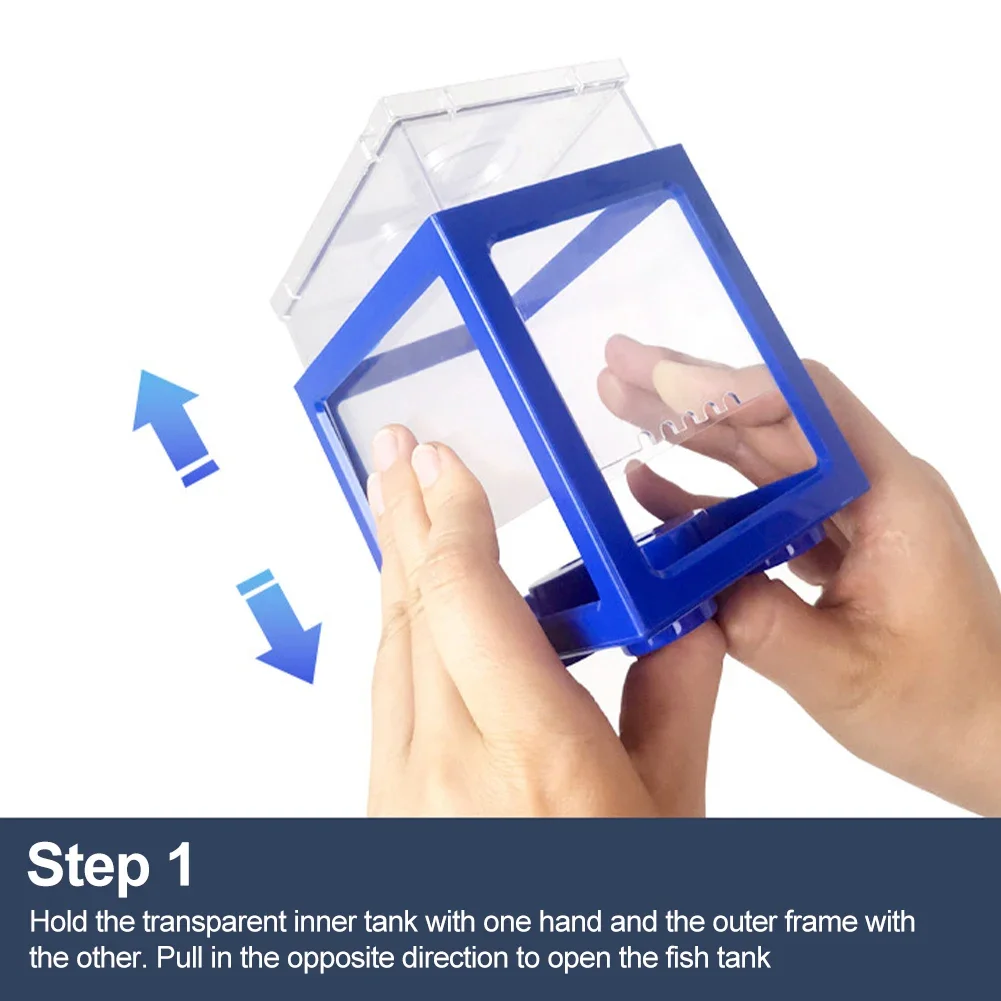 Step 1

Hold the transparent inner tank with one hand and the outer frame with the other. Pull in the opposite direction to open the fish tank