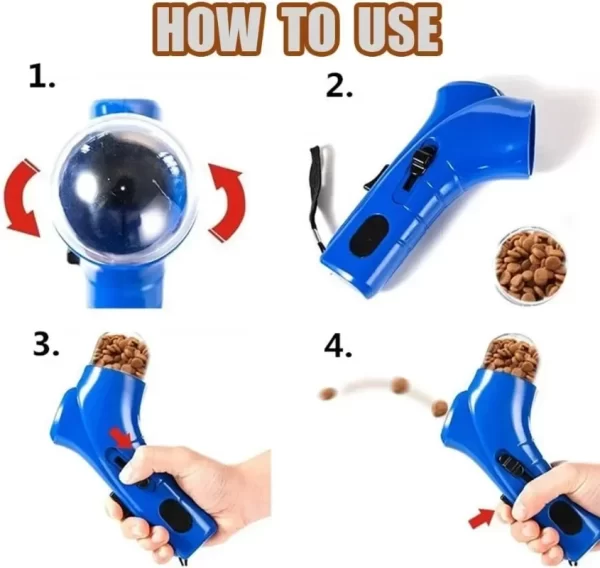 HOW TO USE

1.

2.

3.

4.