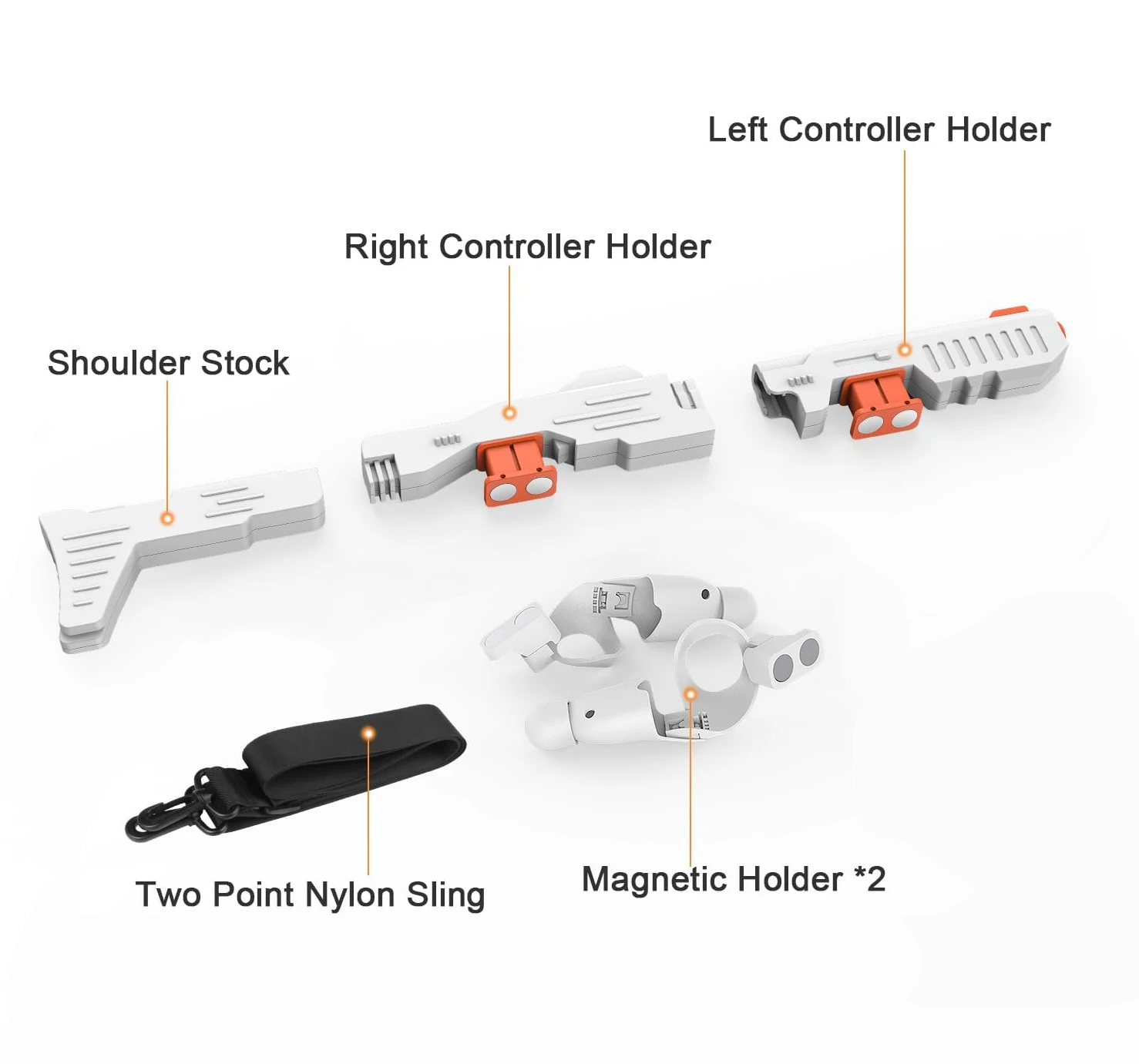 Left Controller Holder

Right Controller Holder

Shoulder Stock

Two Point Nylon Sling

Magnetic Holder *2