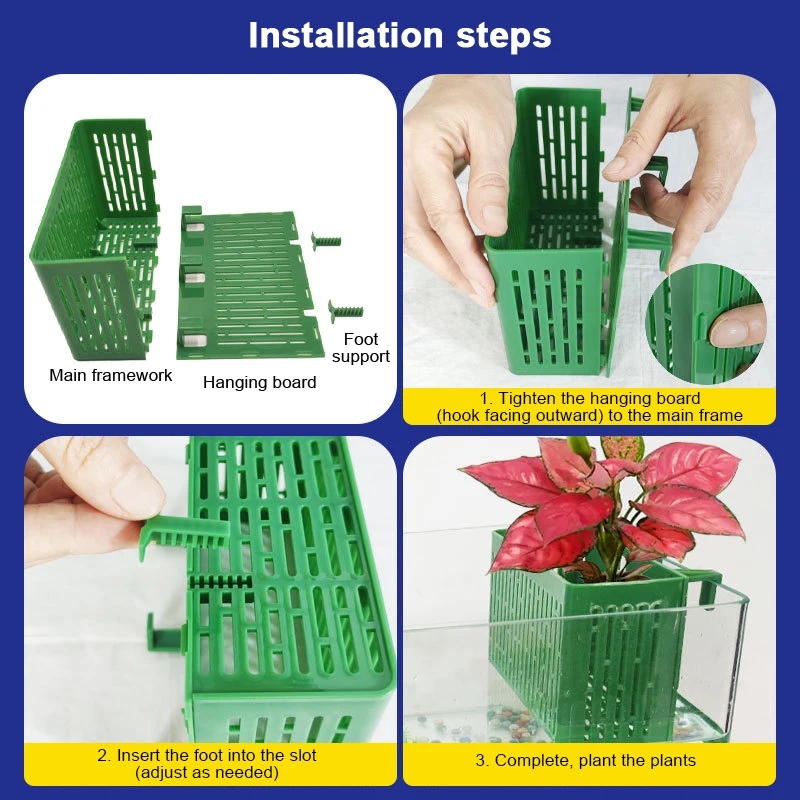 Installation steps

Main framework

Hanging board

Foot support

1. Tighten the hanging board (hook facing outward) to the main frame

2. Insert the foot into the slot (adjust as needed)

3. Complete, plant the plants