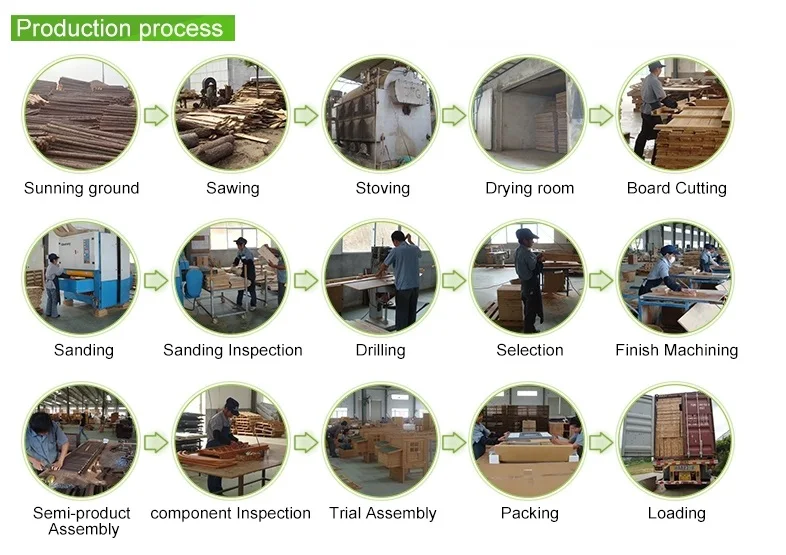 Production process

Sunning ground

Sawing

Stoving

Drying room

Board Cutting

Sanding

Sanding Inspection

Drilling

Selection

Finish Machining

Semi-product Assembly

component Inspection

Trial Assembly

Packing

Loading