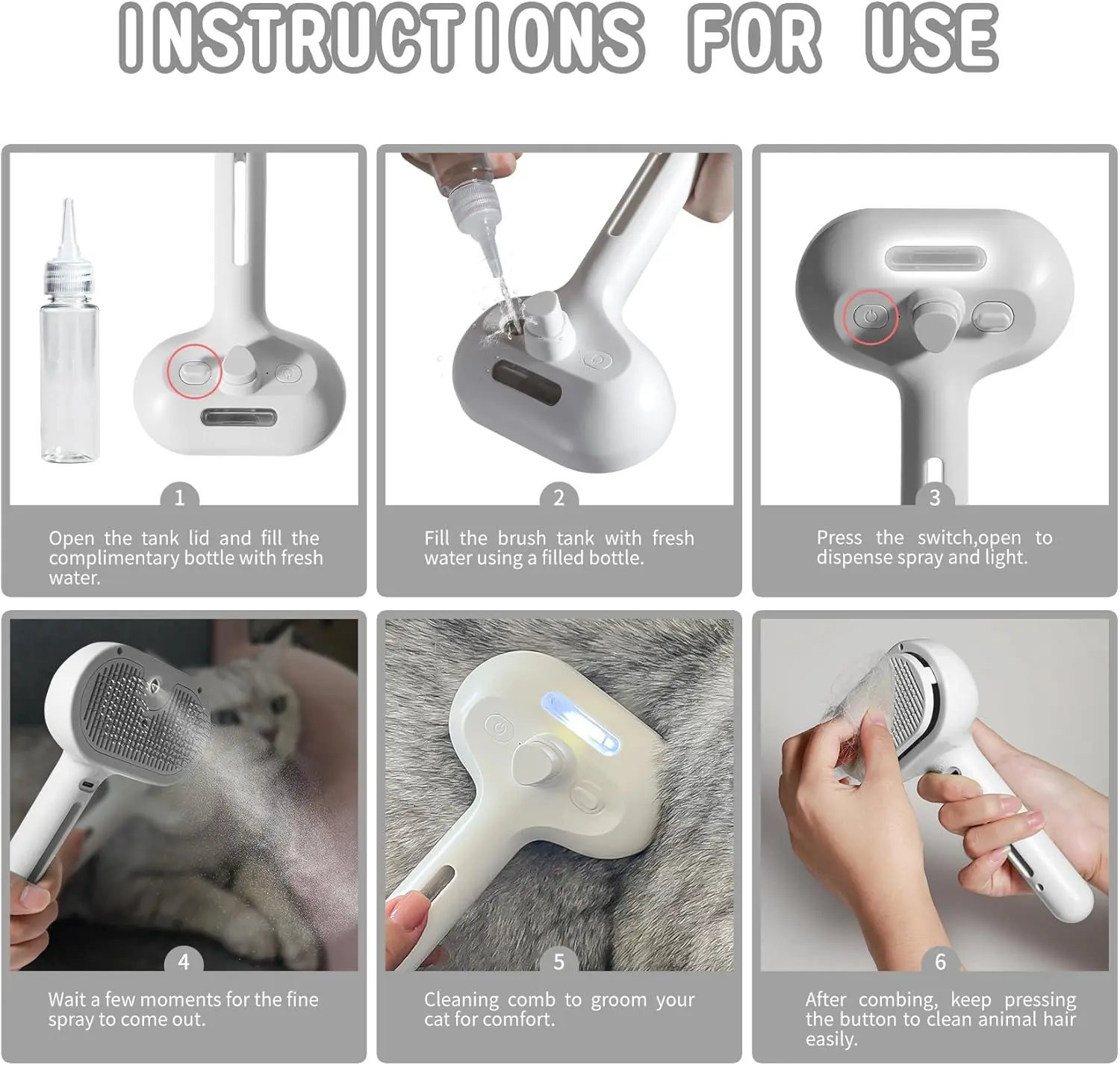 INSTRUCTIONS FOR USE

1
Open the tank lid and fill the complimentary bottle with fresh water.

2
Fill the brush tank with fresh water using a filled bottle.

3
Press the switch,open to dispense spray and light.

4
Wait a few moments for the fine spray to come out.

5
Cleaning comb to groom your cat for comfort.

6
After combing, keep pressing the button to clean animal hair easily.