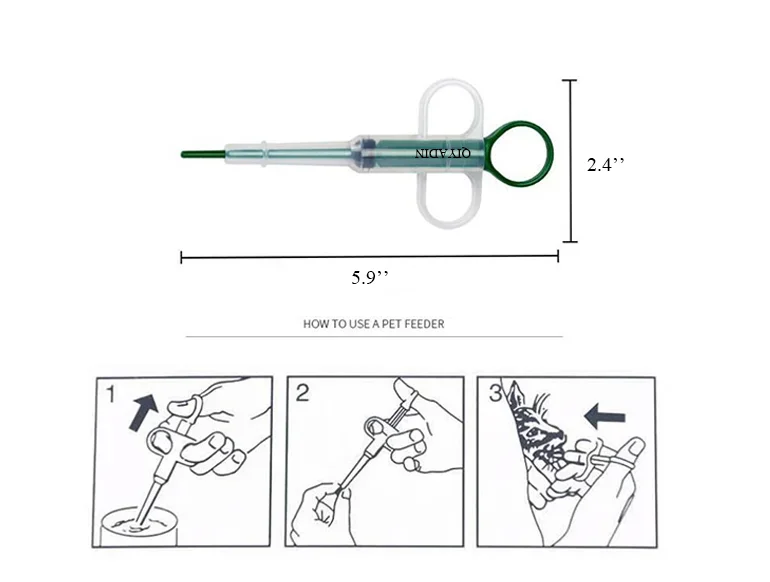 QIYADIN

2.4''

5.9''

HOW TO USE A PET FEEDER

1

2

3