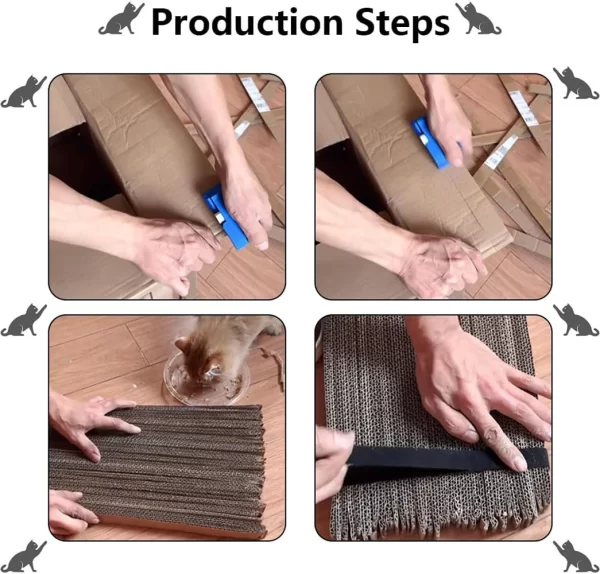 Production Steps